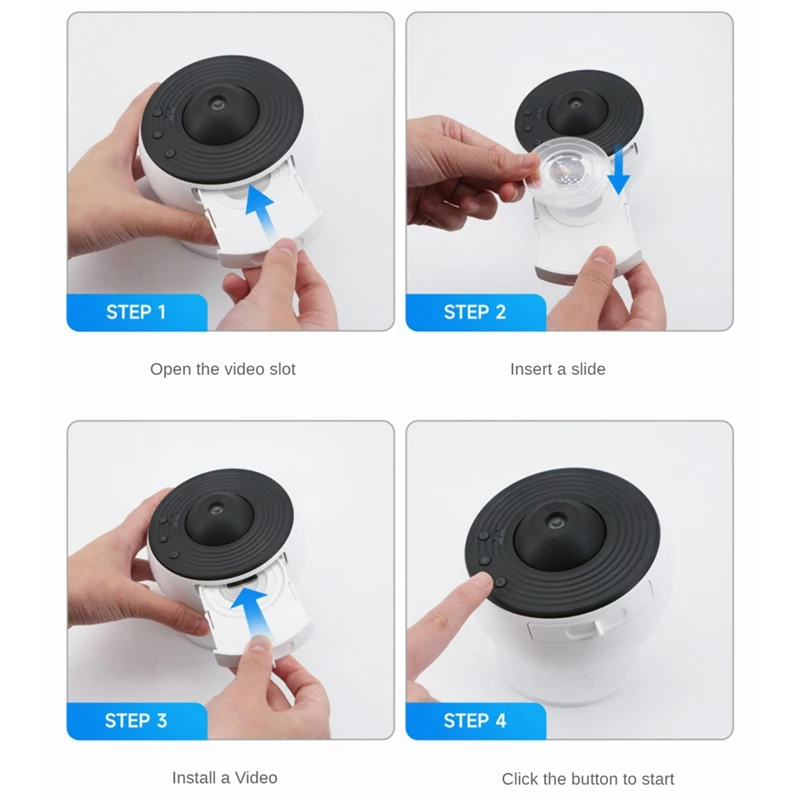 STEP 1

Open the video slot

STEP 2

Insert a slide

STEP 3

Install a Video

STEP 4

Click the button to start