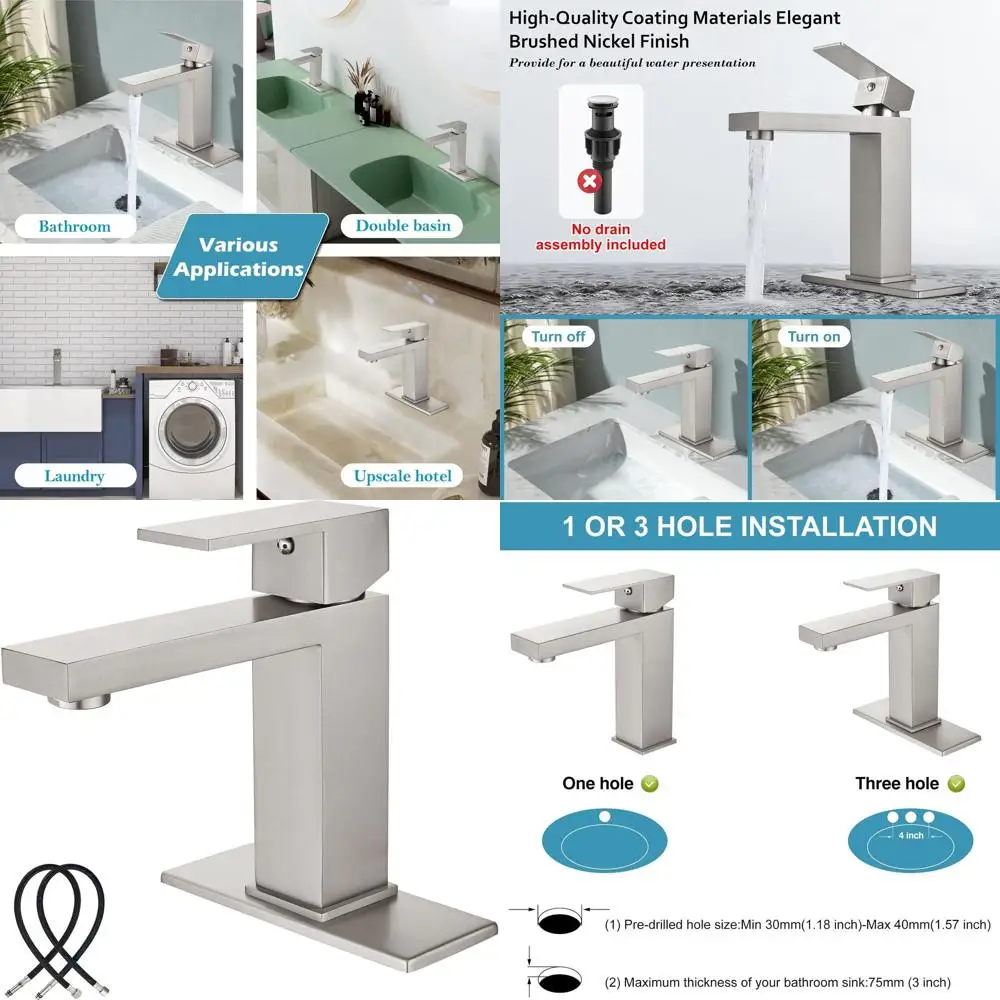 Bathroom

Double basin

Various Applications

Laundry

Upscale hotel

High-Quality Coating Materials Elegant Brushed Nickel Finish

Provide for a beautiful water presentation

No drain assembly included

Turn off

Turn on

1 OR 3 HOLE INSTALLATION

One hole

Three hole

4 inch

(1) Pre-drilled hole size:Min 30mm(1.18 inch)-Max 40mm(1.57 inch)

(2) Maximum thickness of your bathroom sink:75mm (3 inch)