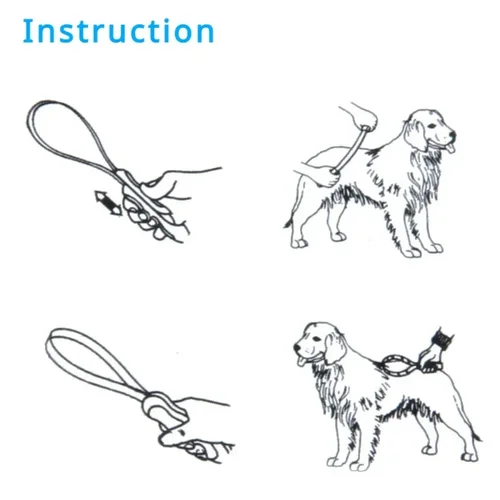 Instruction