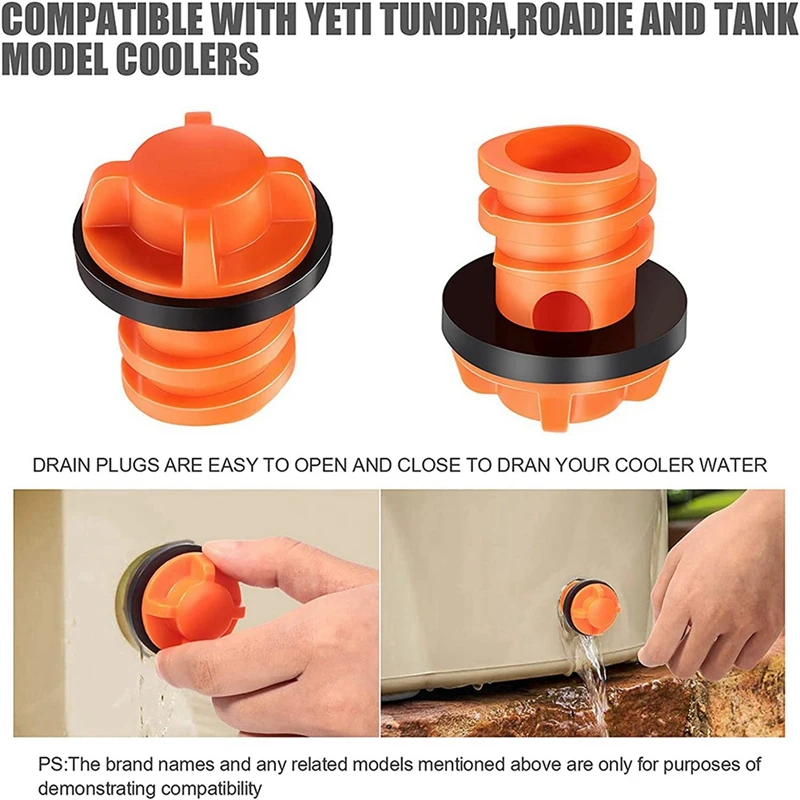 COMPATIBLE WITH YETI TUNDRA,ROADIE AND TANK MODEL COOLERS

DRAIN PLUGS ARE EASY TO OPEN AND CLOSE TO DRAN YOUR COOLER WATER

PS:The brand names and any related models mentioned above are only for purposes of demonstrating compatibility