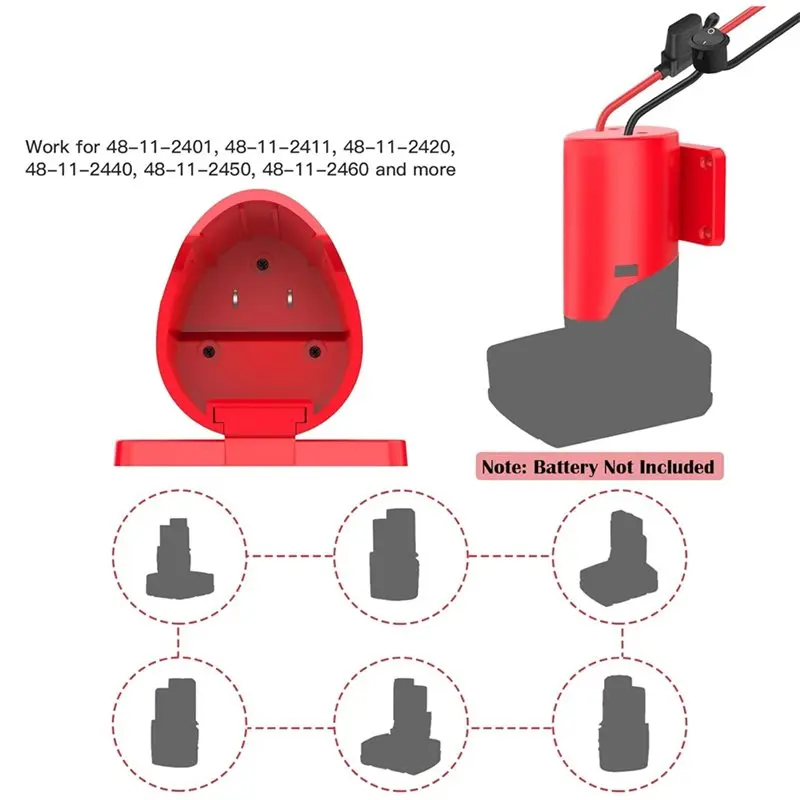 Work for 48-11-2401, 48-11-2411, 48-11-2420, 48-11-2440, 48-11-2450, 48-11-2460 and more

Note: Battery Not Included