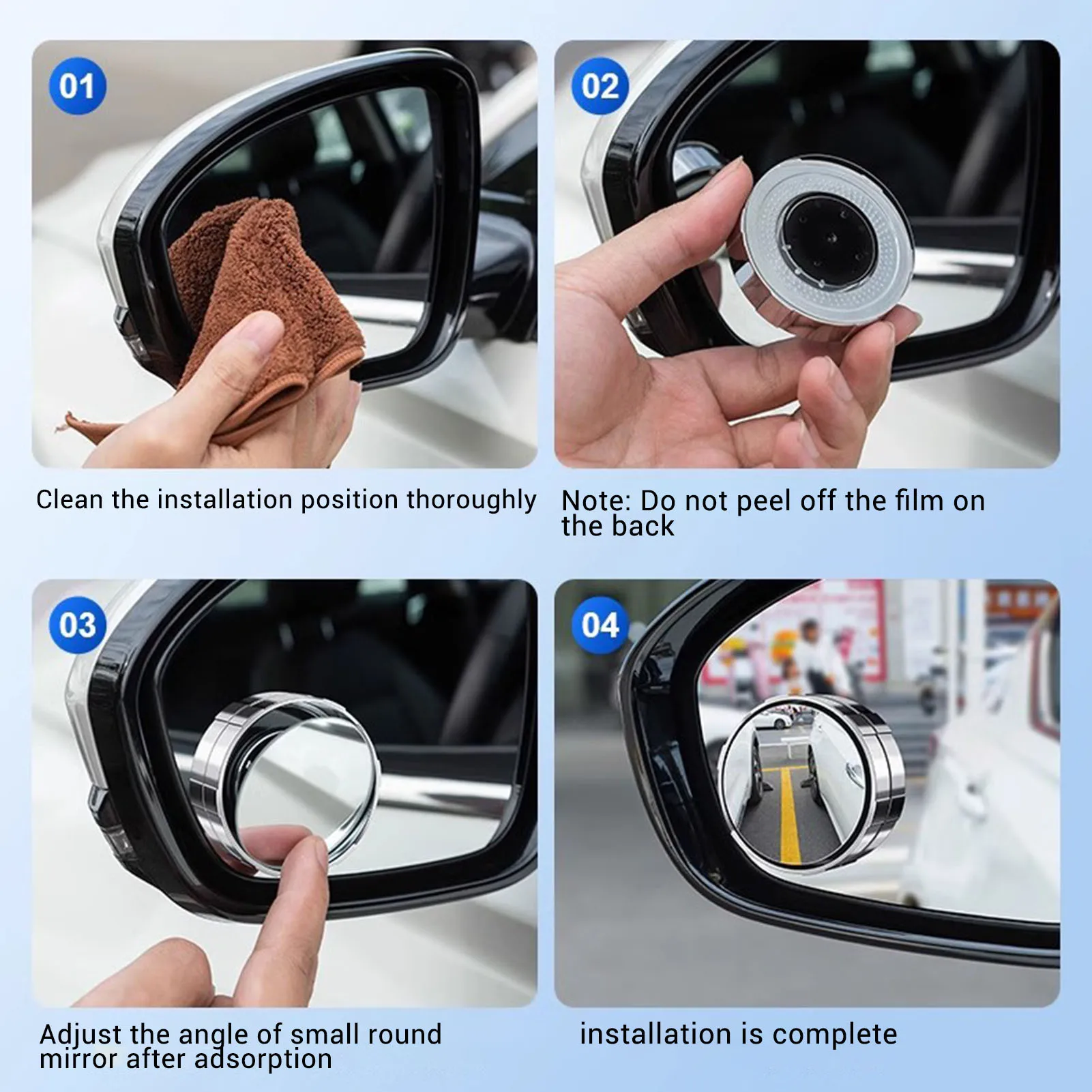 01

Clean the installation position thoroughly

02

Note: Do not peel off the film on the back

03

Adjust the angle of small round mirror after adsorption

04

installation is complete