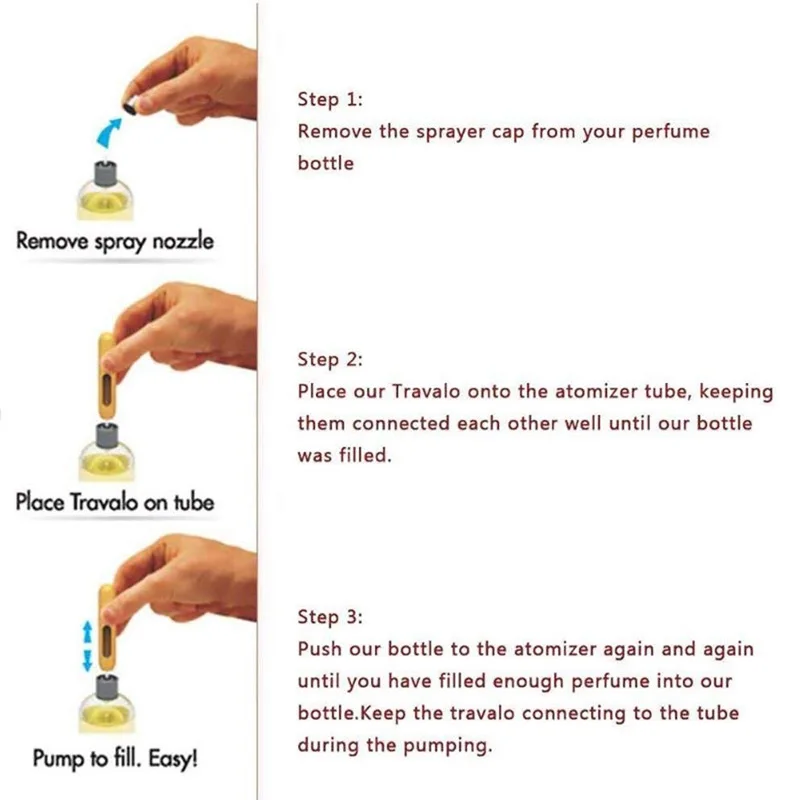 Remove spray nozzle

Place Travalo on tube

Pump to fill. Easy!

Step 1:
Remove the sprayer cap from your perfume bottle

Step 2:
Place our Travalo onto the atomizer tube, keeping them connected each other well until our bottle was filled.

Step 3:
Push our bottle to the atomizer again and again until you have filled enough perfume into our bottle.Keep the travalo connecting to the tube during the pumping.