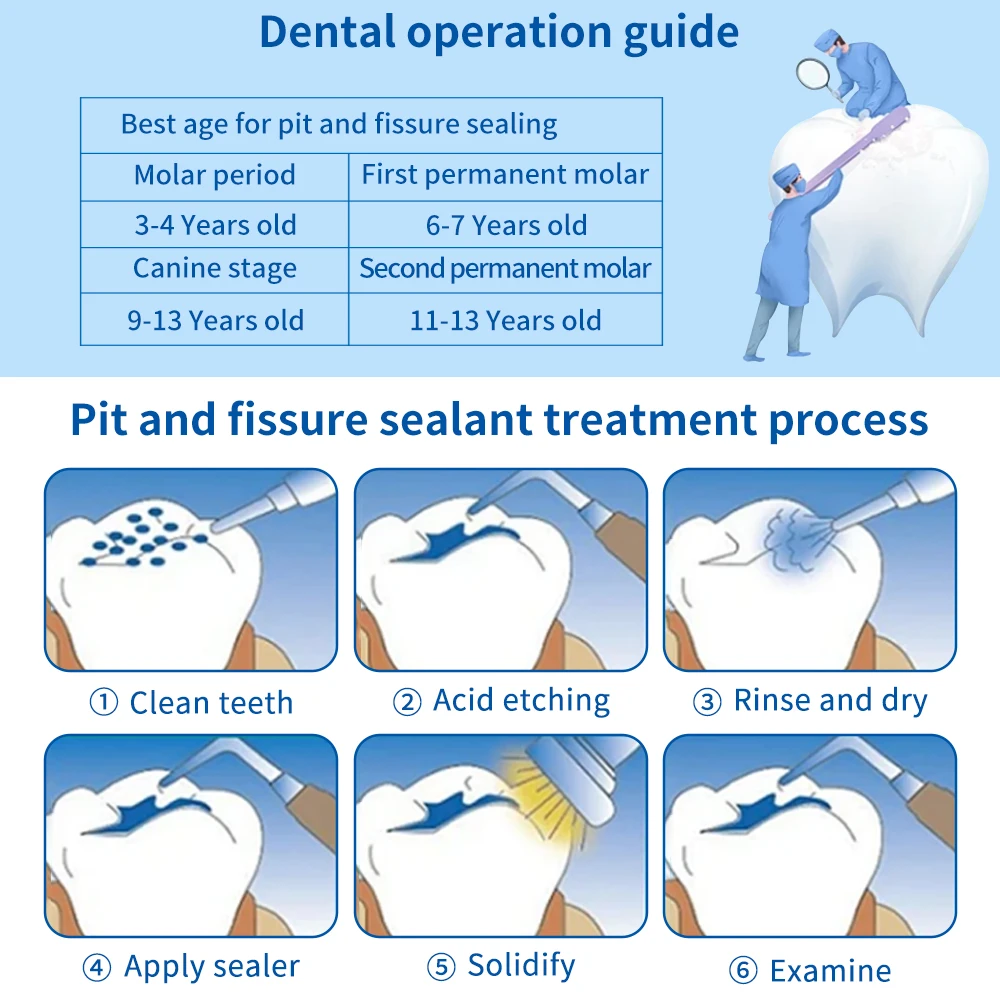 Dental operation guide

| Best age for pit and fissure sealing | |
|---|---|
| Molar period | First permanent molar |
| 3-4 Years old | 6-7 Years old |
| Canine stage | Second permanent molar |
| 9-13 Years old | 11-13 Years old |

Pit and fissure sealant treatment process

① Clean teeth
② Acid etching
③ Rinse and dry
④ Apply sealer
⑤ Solidify
⑥ Examine