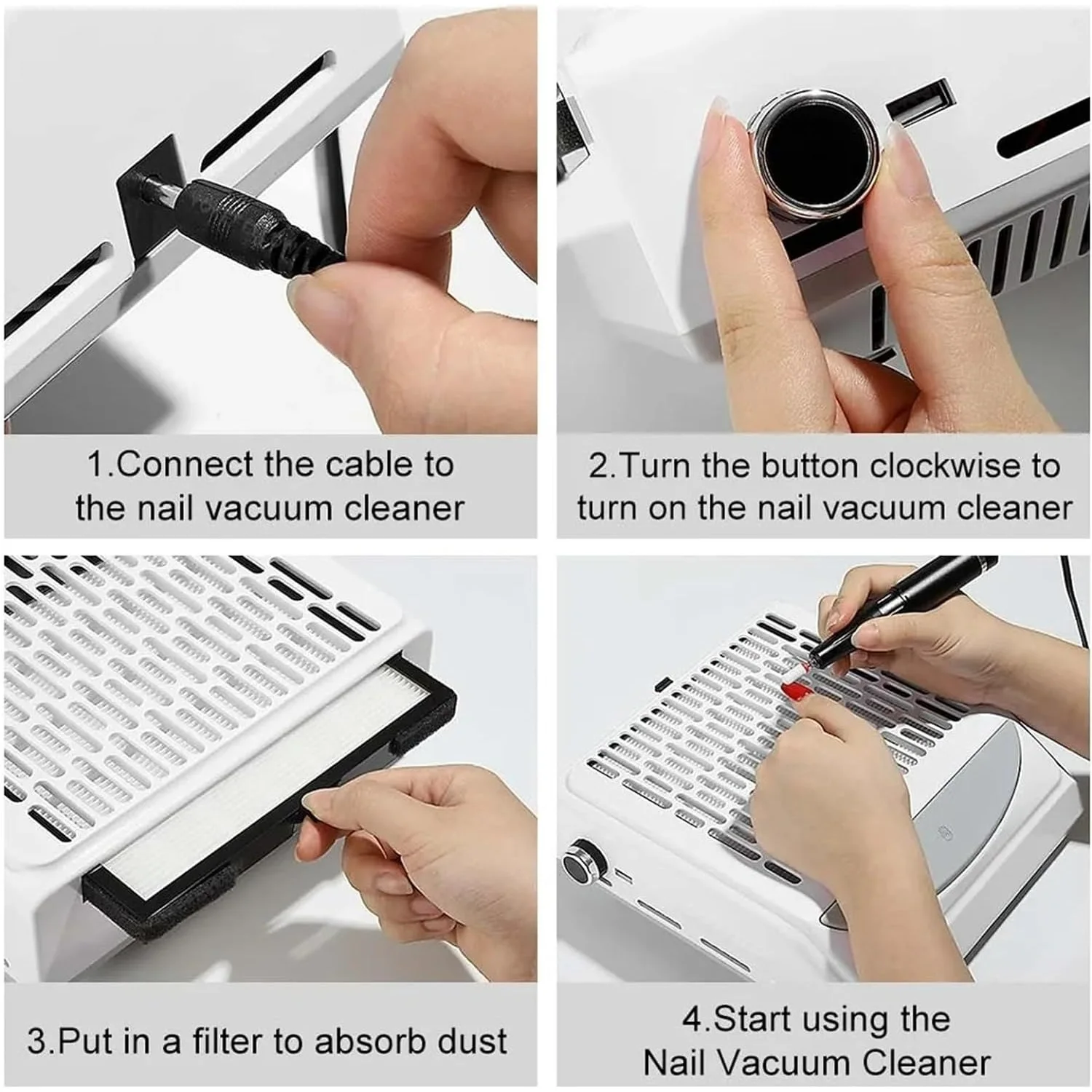 1.Connect the cable to the nail vacuum cleaner

2.Turn the button clockwise to turn on the nail vacuum cleaner

3.Put in a filter to absorb dust

4.Start using the Nail Vacuum Cleaner