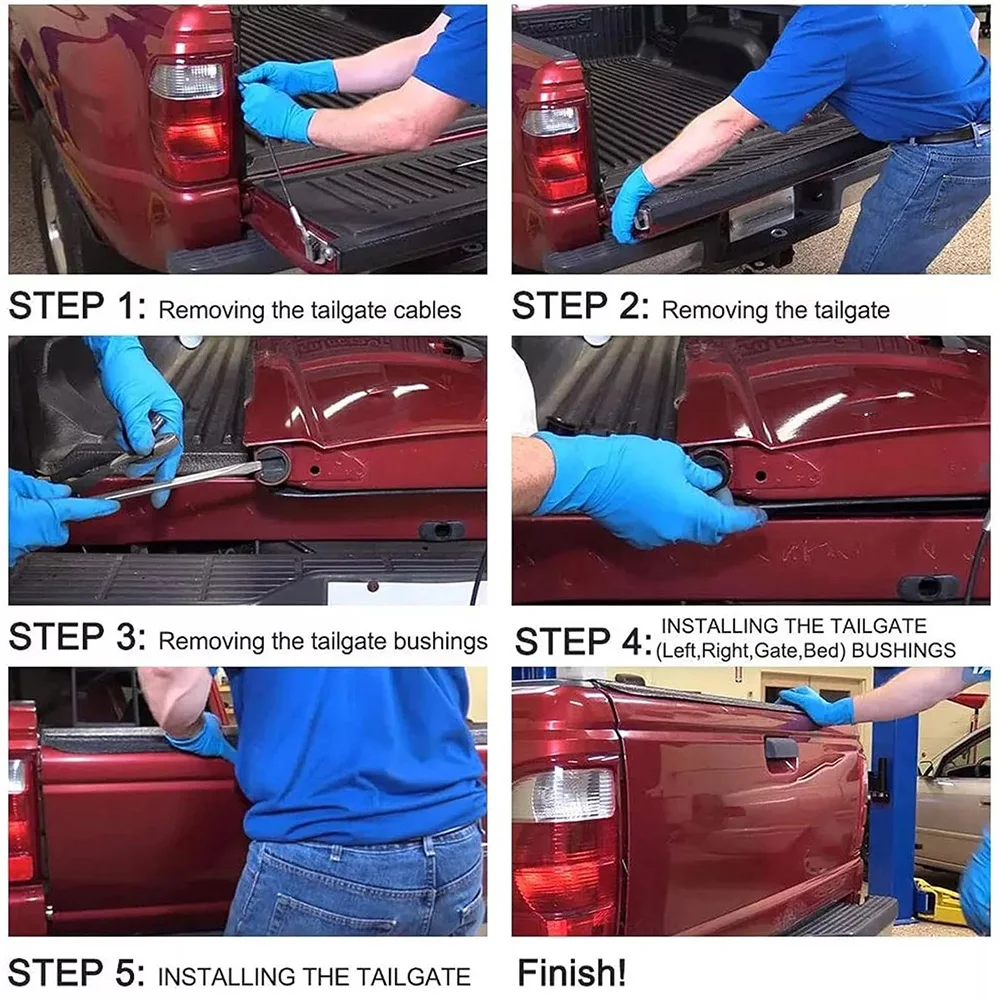 STEP 1: Removing the tailgate cables

STEP 2: Removing the tailgate

STEP 3: Removing the tailgate bushings

STEP 4: INSTALLING THE TAILGATE (Left,Right,Gate,Bed) BUSHINGS

STEP 5: INSTALLING THE TAILGATE

Finish!