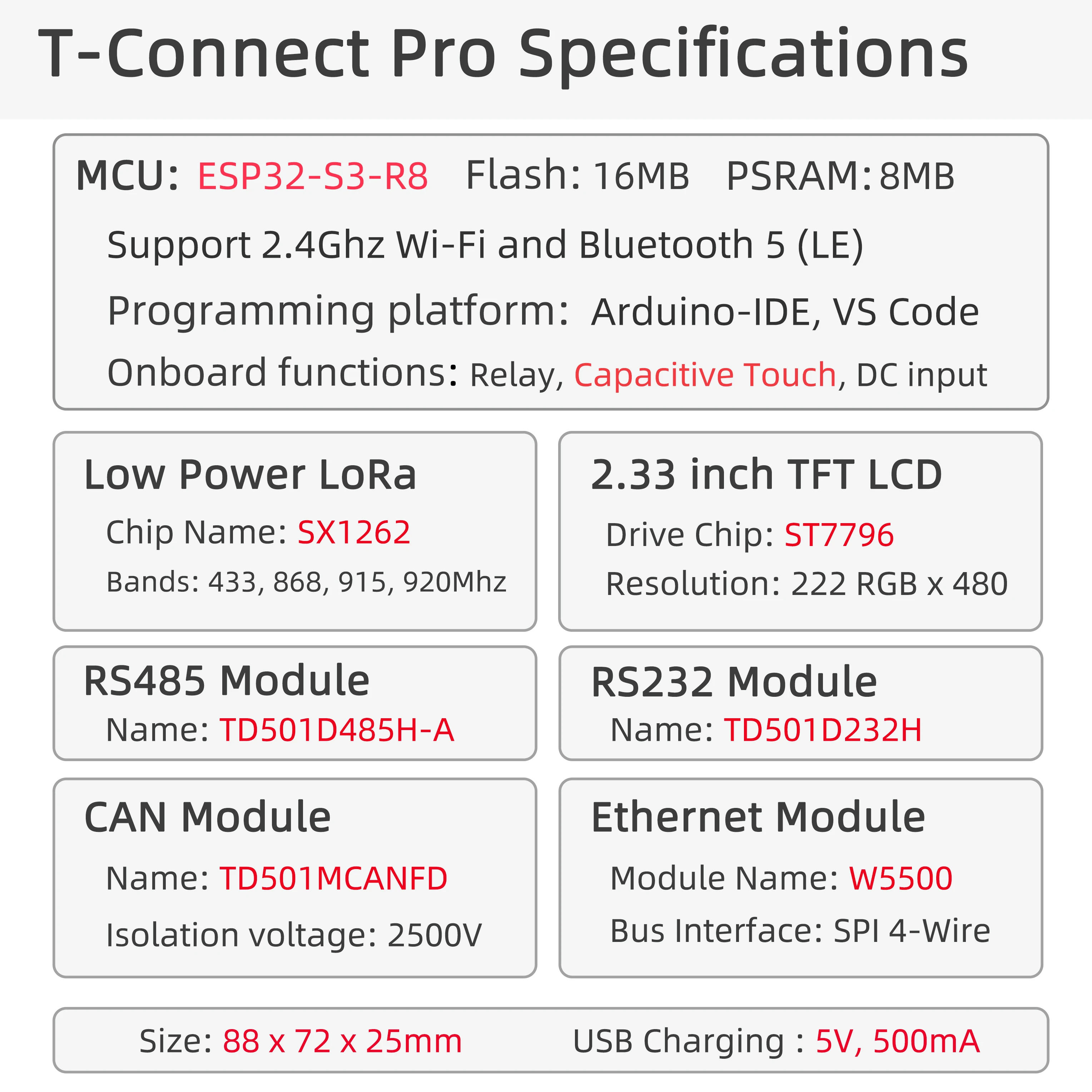 T-Connect Pro Specifications

MCU: ESP32-S3-R8 Flash: 16MB PSRAM: 8MB

Support 2.4Ghz Wi-Fi and Bluetooth 5 (LE)

Programming platform: Arduino-IDE, VS Code

Onboard functions: Relay, Capacitive Touch, DC input

Low Power LoRa

Chip Name: SX1262

Bands: 433, 868, 915, 920Mhz

2.33 inch TFT LCD

Drive Chip: ST7796

Resolution: 222 RGB x 480

RS485 Module

Name: TD501D485H-A

RS232 Module

Name: TD501D232H

CAN Module

Name: TD501MCANFD

Isolation voltage: 2500V

Ethernet Module

Module Name: W5500

Bus Interface: SPI 4-Wire

Size: 88 x 72 x 25mm USB Charging : 5V, 500mA