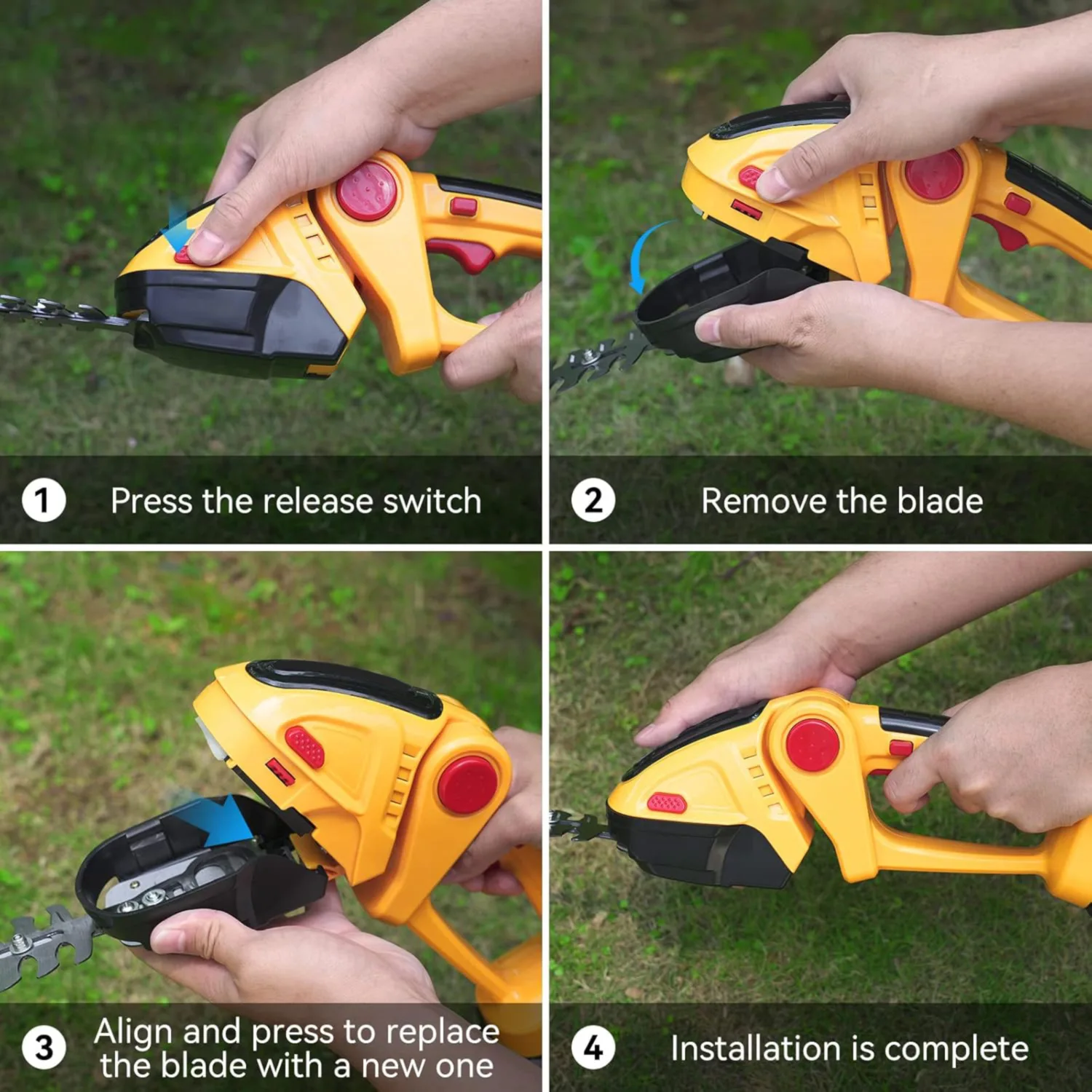 1 Press the release switch

2 Remove the blade

3 Align and press to replace the blade with a new one

4 Installation is complete