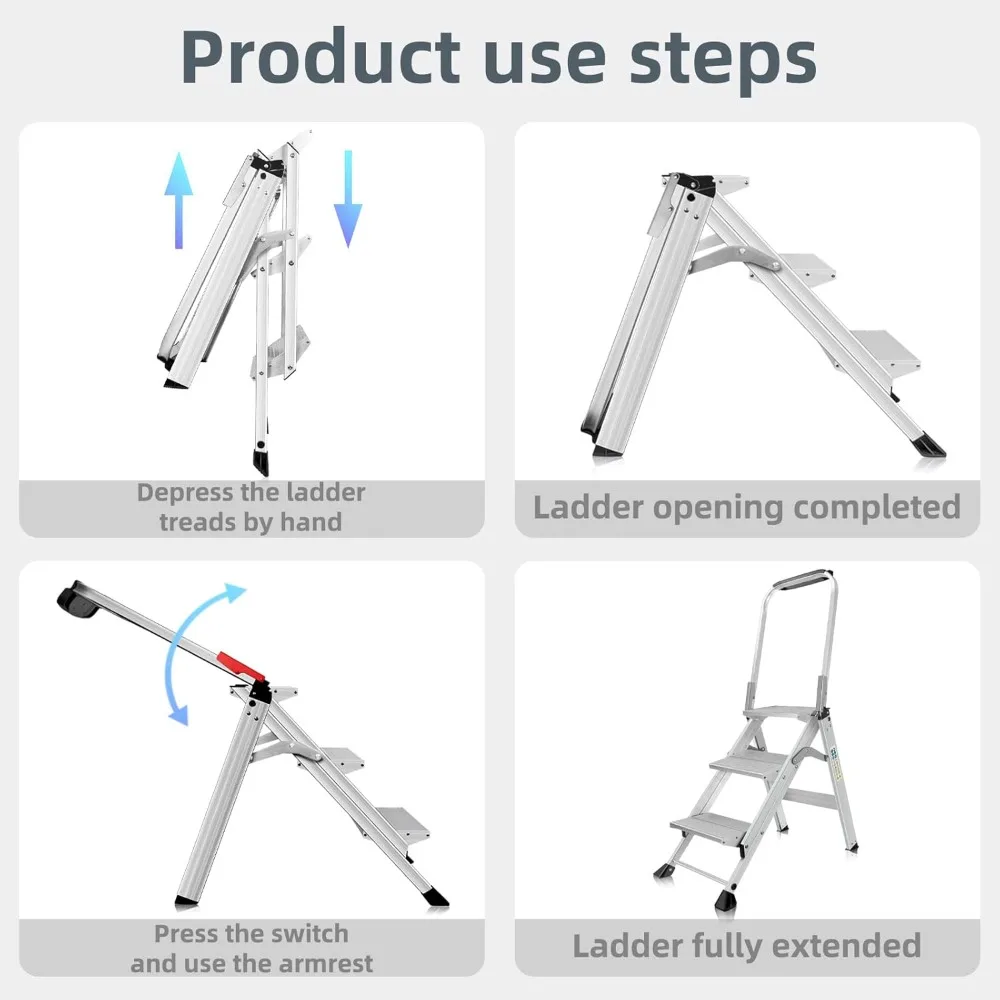 Product use steps

Depress the ladder treads by hand

Ladder opening completed

Press the switch and use the armrest

Ladder fully extended