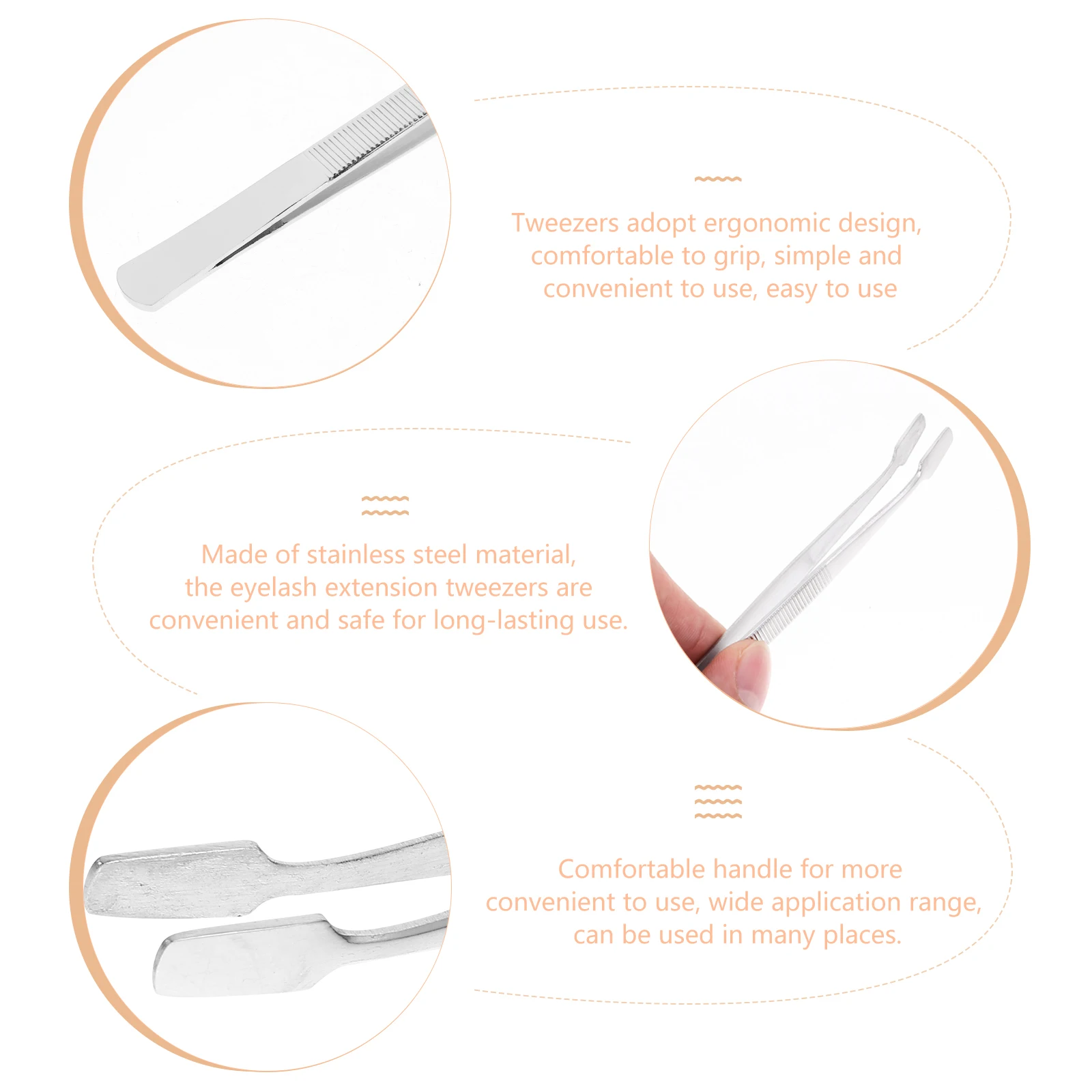 Tweezers adopt ergonomic design, comfortable to grip, simple and convenient to use, easy to use

Made of stainless steel material, the eyelash extension tweezers are convenient and safe for long-lasting use.

Comfortable handle for more convenient to use, wide application range, can be used in many places.