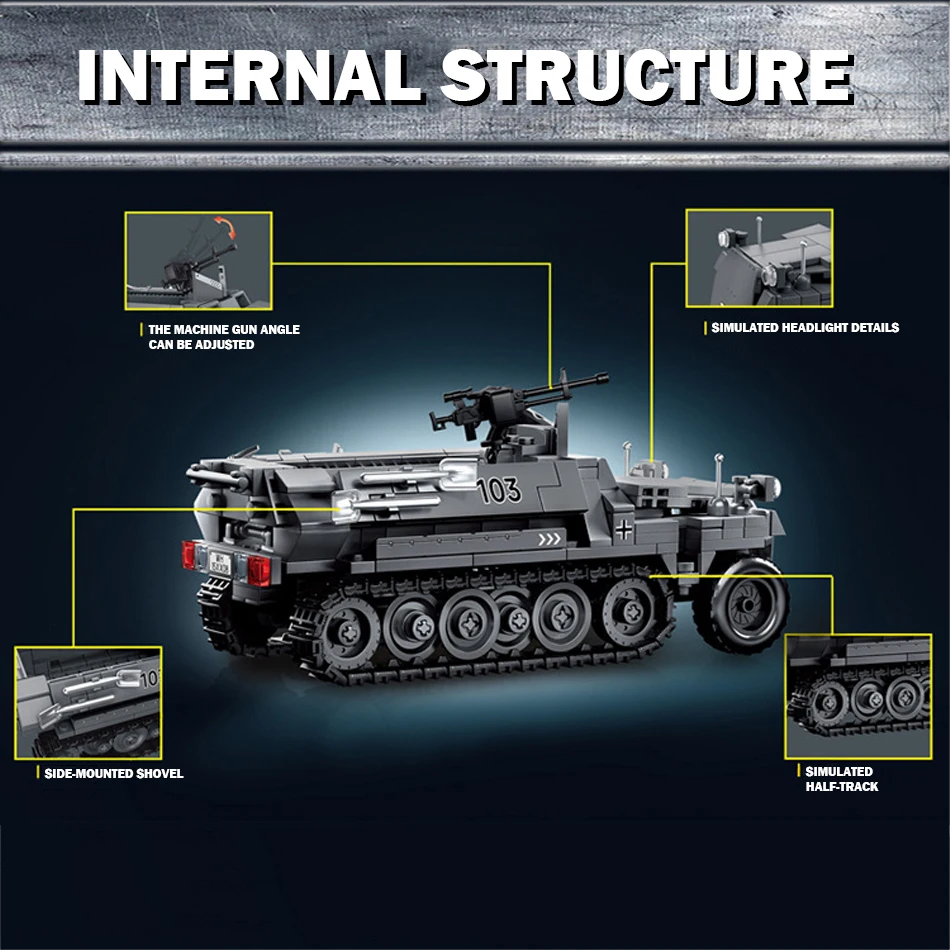 INTERNAL STRUCTURE

THE MACHINE GUN ANGLE CAN BE ADJUSTED

SIMULATED HEADLIGHT DETAILS

103

SIDE-MOUNTED SHOVEL

SIMULATED HALF-TRACK