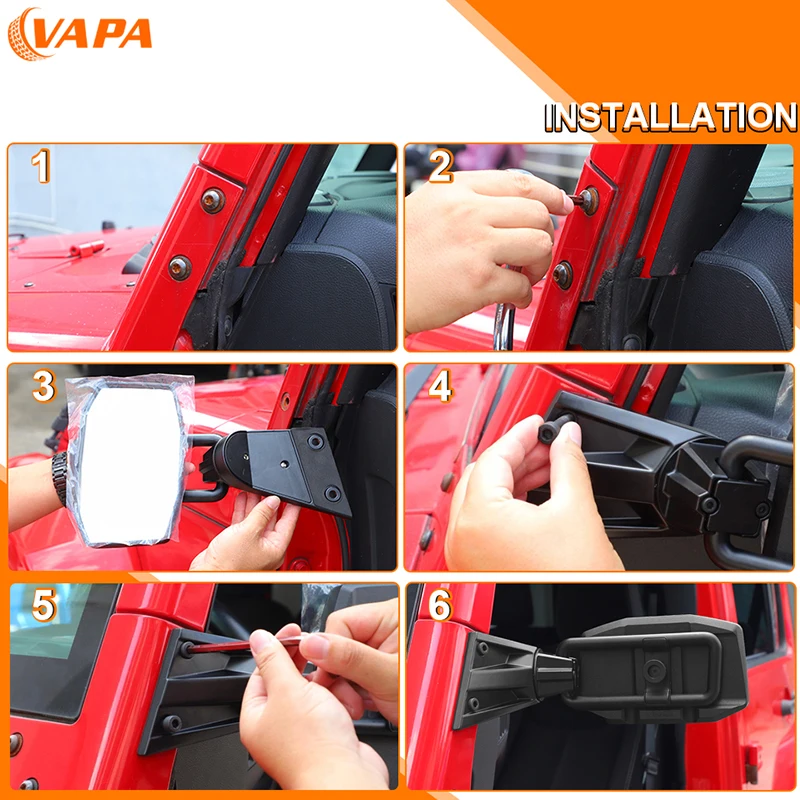 VAPA

INSTALLATION

1

2

3

4

5

6