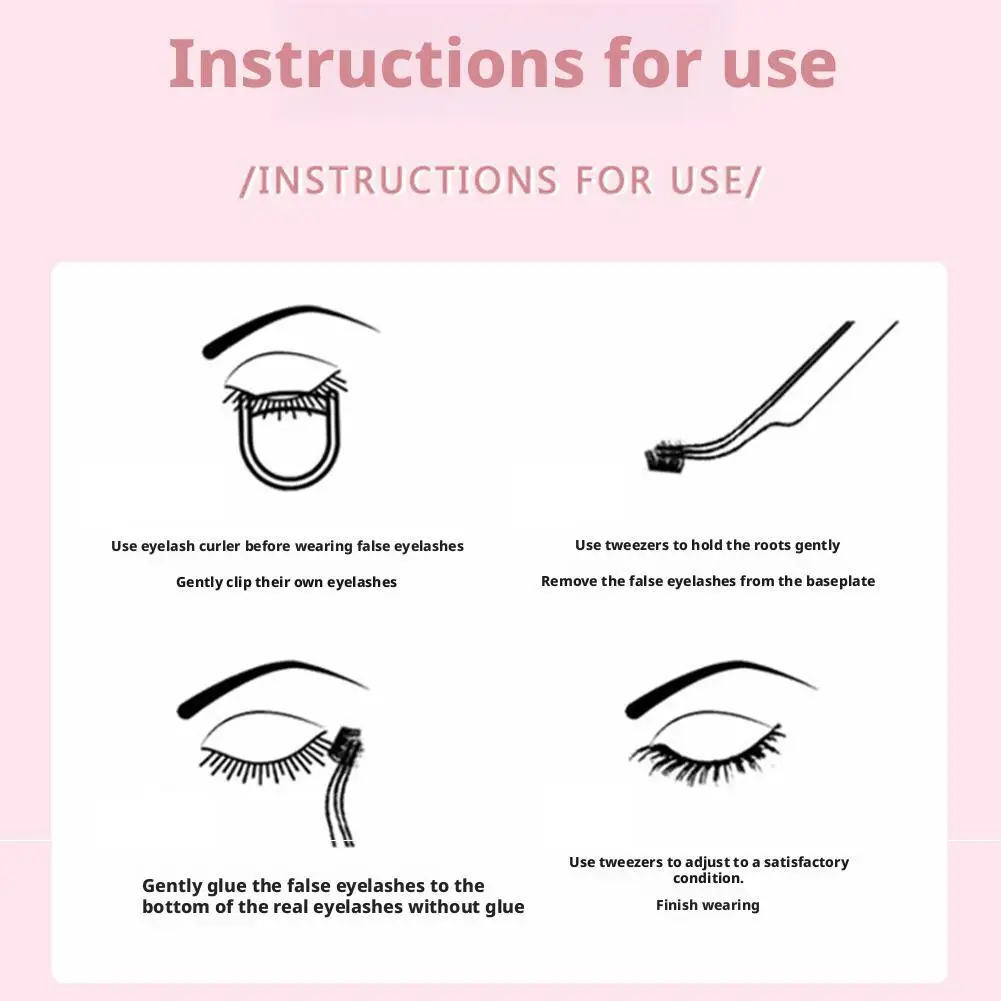 Instructions for use

/INSTRUCTIONS FOR USE/

Use eyelash curler before wearing false eyelashes

Gently clip their own eyelashes

Use tweezers to hold the roots gently

Remove the false eyelashes from the baseplate

Gently glue the false eyelashes to the bottom of the real eyelashes without glue

Use tweezers to adjust to a satisfactory condition.

Finish wearing