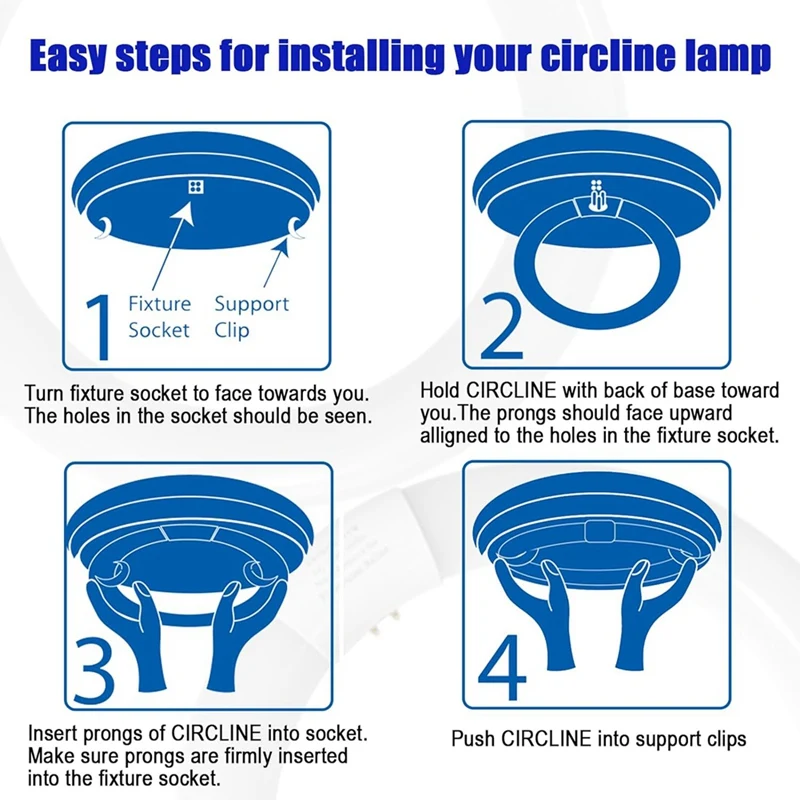 Easy steps for installing your circline lamp

1
Fixture Socket
Support Clip

Turn fixture socket to face towards you. The holes in the socket should be seen.

2

Hold CIRCLINE with back of base toward you.The prongs should face upward alligned to the holes in the fixture socket.

3

Insert prongs of CIRCLINE into socket. Make sure prongs are firmly inserted into the fixture socket.

4

Push CIRCLINE into support clips