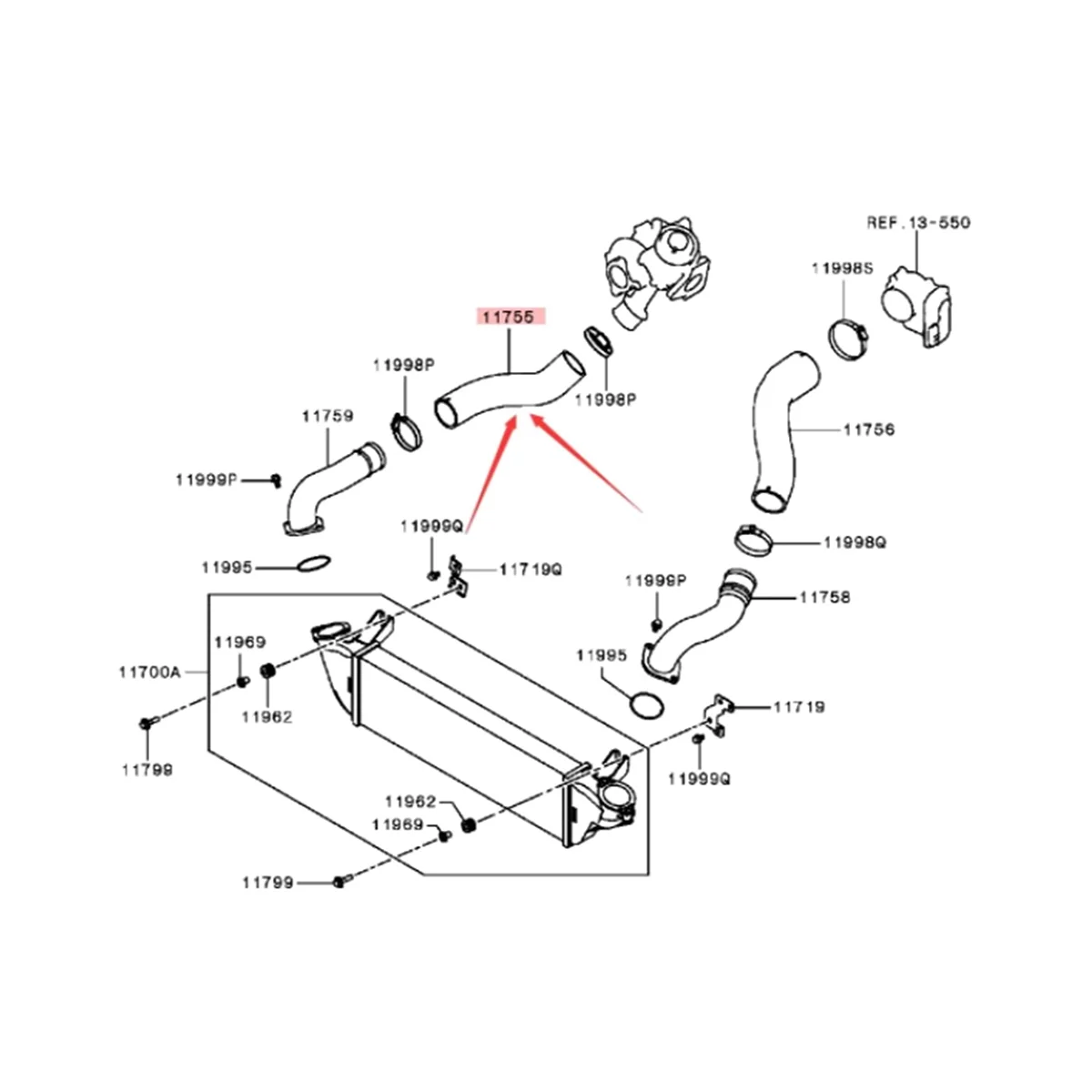 REF.13-550
11998S
11755
11998P
11998P
11759
11756
11999P
11999Q
11998Q
11995
11719Q
11999P
11758
11969
11995
11700A
11962
11719
11799
11999Q
11962
11969
11799