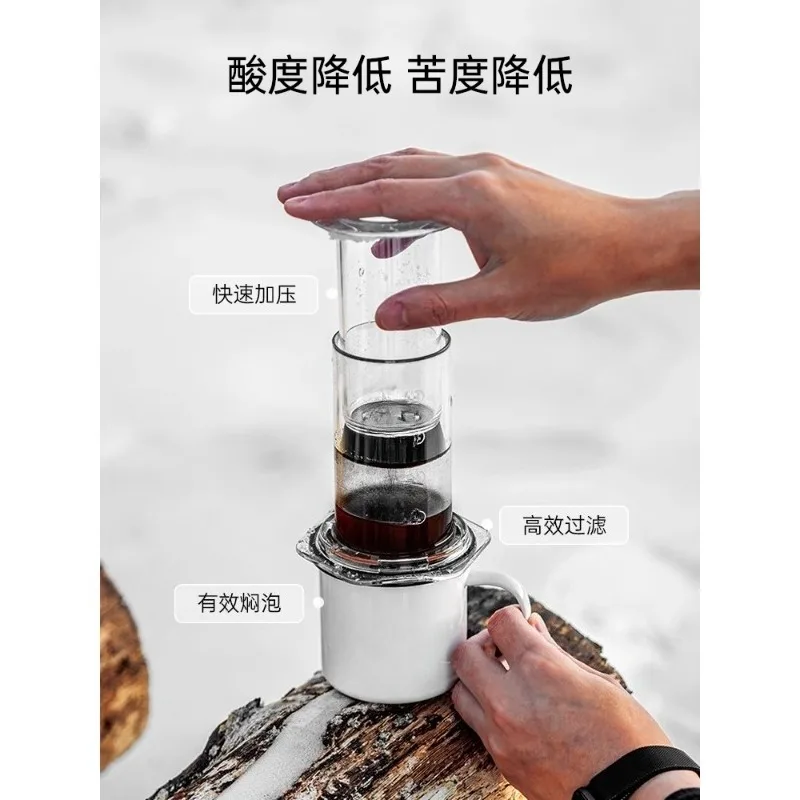 酸度降低 苦度降低

快速加压

高效过滤

有效焖泡