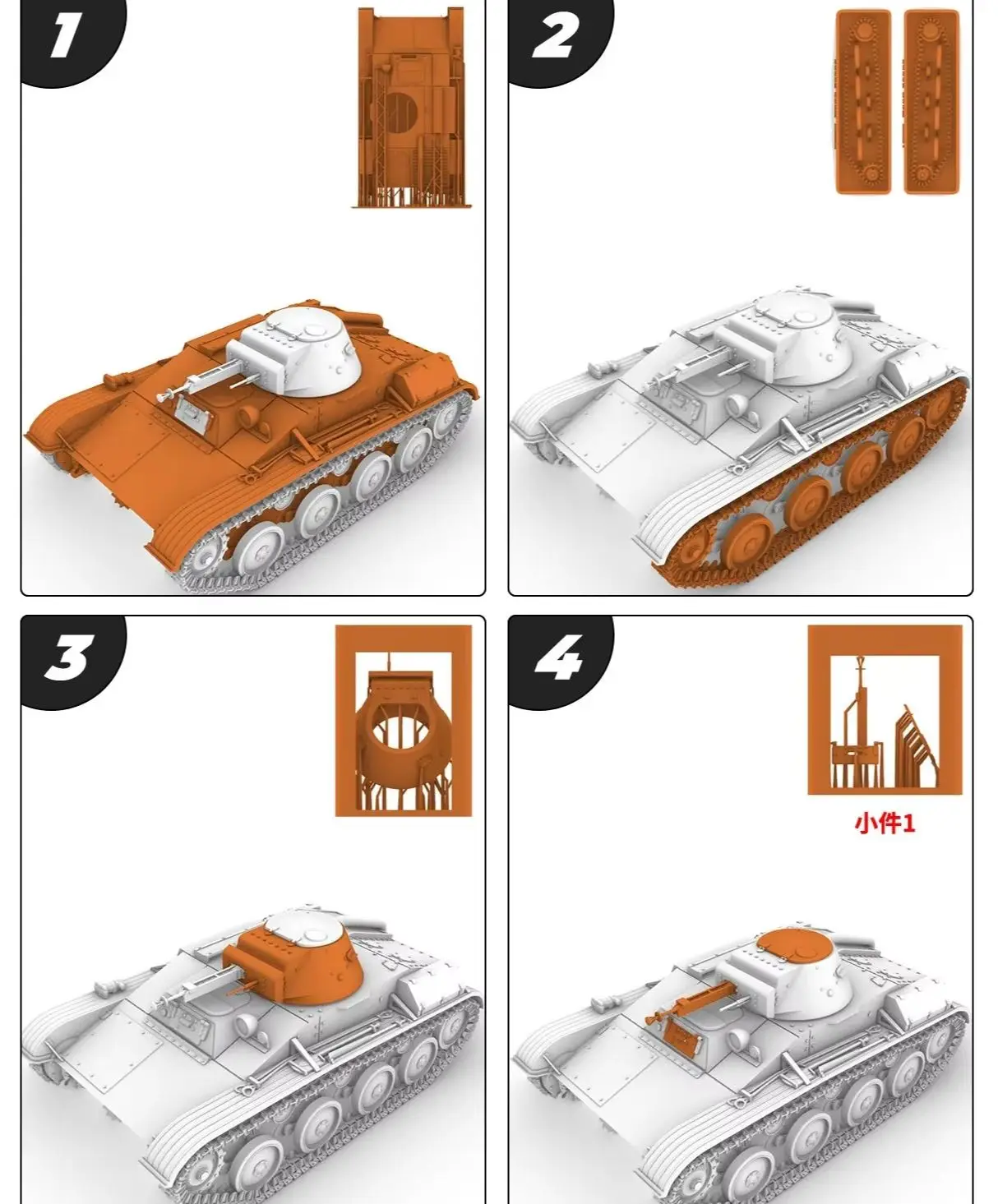 1

2

3

4

小件1