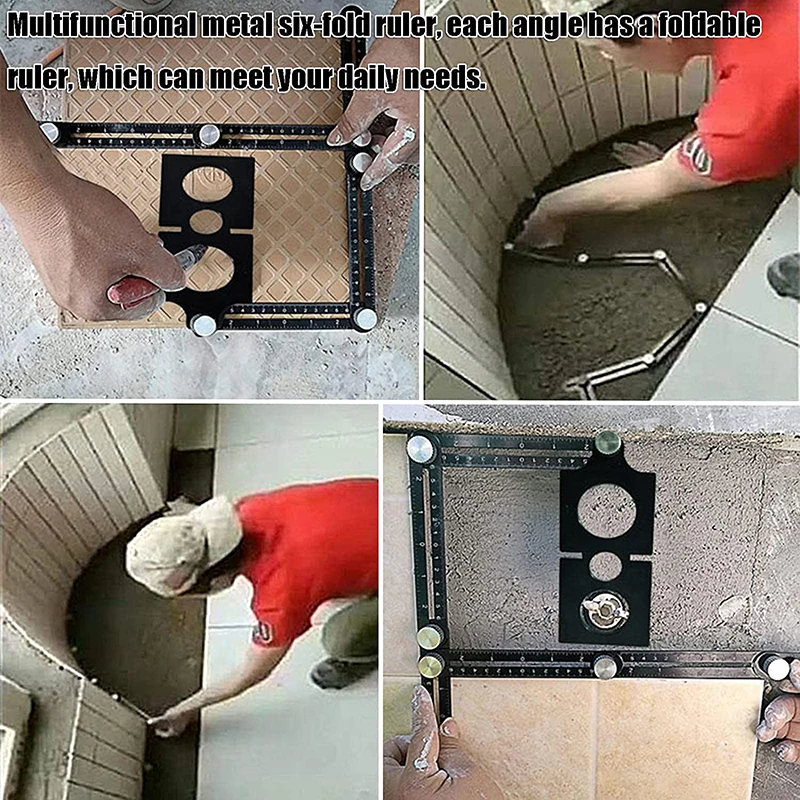 Multifunctional metal six-fold ruler, each angle has a foldable ruler, which can meet your daily needs.