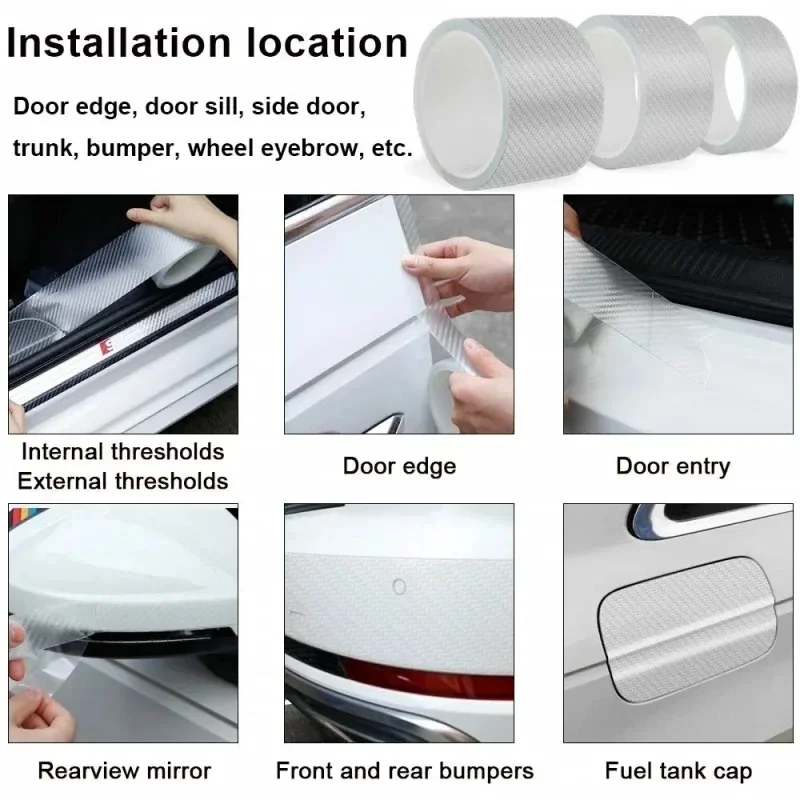 Installation location

Door edge, door sill, side door, trunk, bumper, wheel eyebrow, etc.

Internal thresholds
External thresholds

Door edge

Door entry

Rearview mirror

Front and rear bumpers

Fuel tank cap