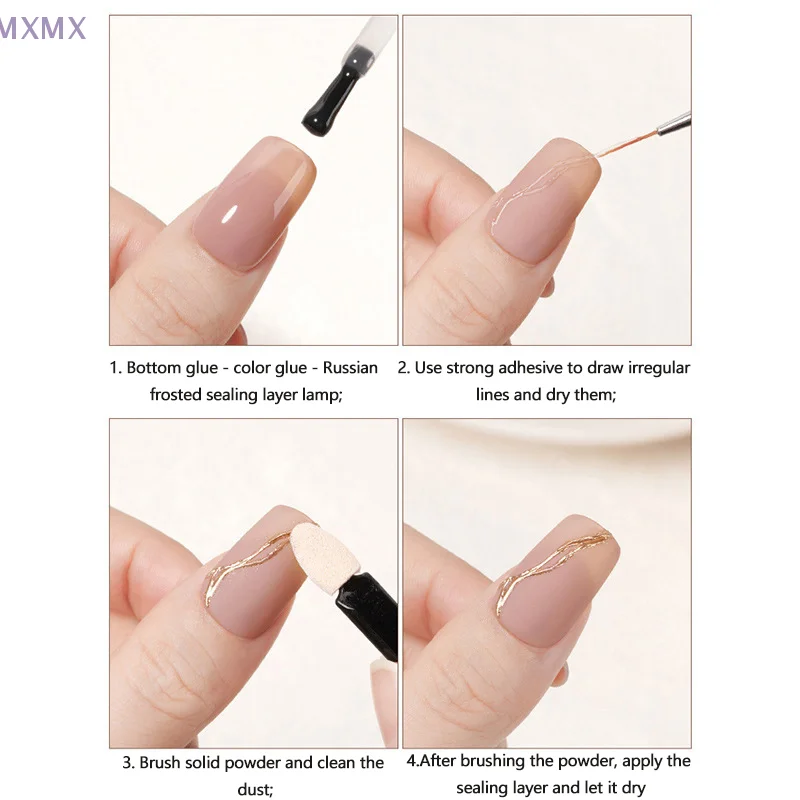 MXMX

1. Bottom glue - color glue - Russian frosted sealing layer lamp;

2. Use strong adhesive to draw irregular lines and dry them;

3. Brush solid powder and clean the dust;

4.After brushing the powder, apply the sealing layer and let it dry