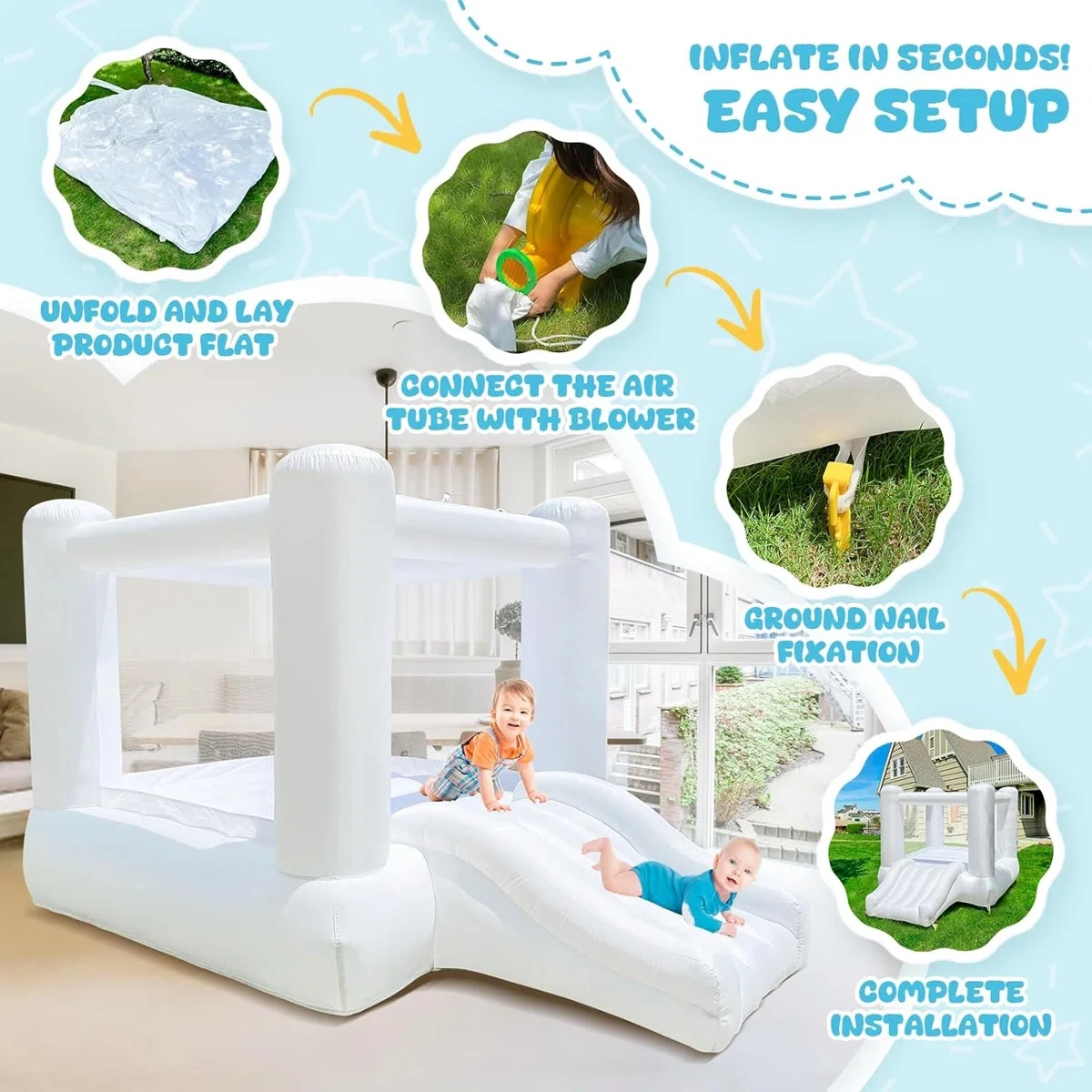 INFLATE IN SECONDS!
EASY SETUP

UNFOLD AND LAY PRODUCT FLAT

CONNECT THE AIR TUBE WITH BLOWER

GROUND NAIL FIXATION

COMPLETE INSTALLATION