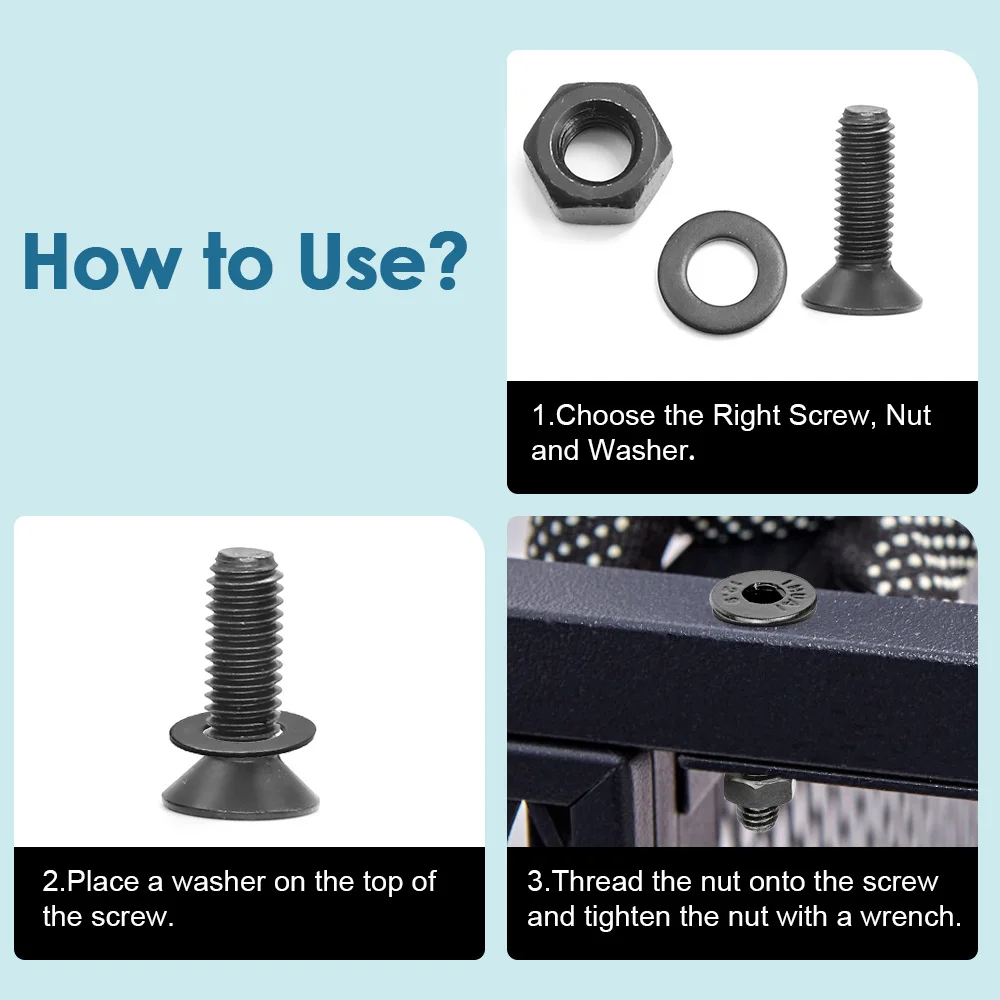 How to Use?

1.Choose the Right Screw, Nut and Washer.

2.Place a washer on the top of the screw.

3.Thread the nut onto the screw and tighten the nut with a wrench.