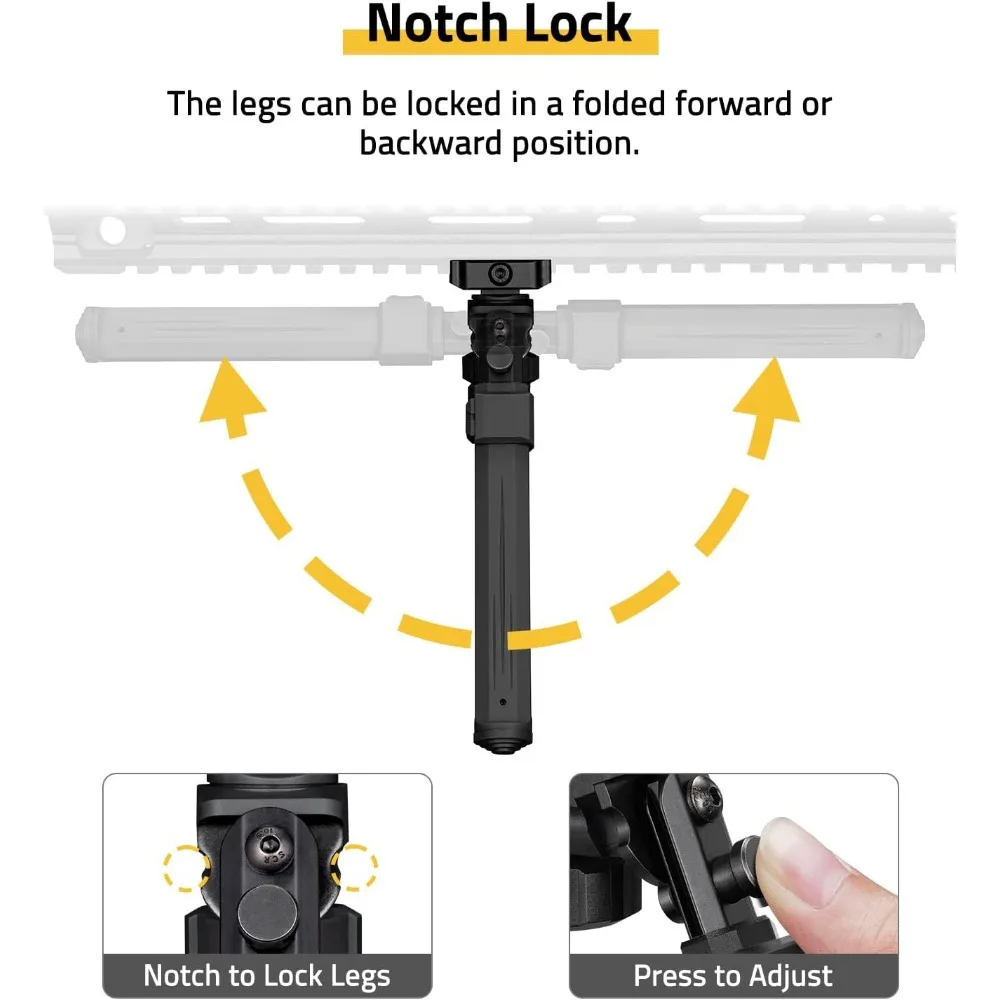 Notch Lock

The legs can be locked in a folded forward or backward position.

Notch to Lock Legs

Press to Adjust