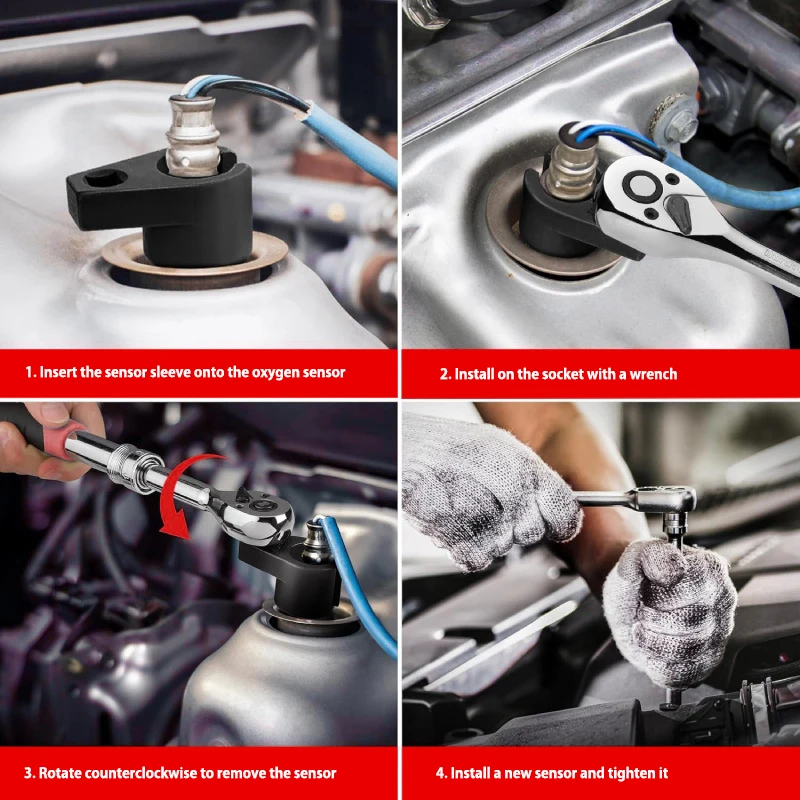 1. Insert the sensor sleeve onto the oxygen sensor

2. Install on the socket with a wrench

3. Rotate counterclockwise to remove the sensor

4. Install a new sensor and tighten it