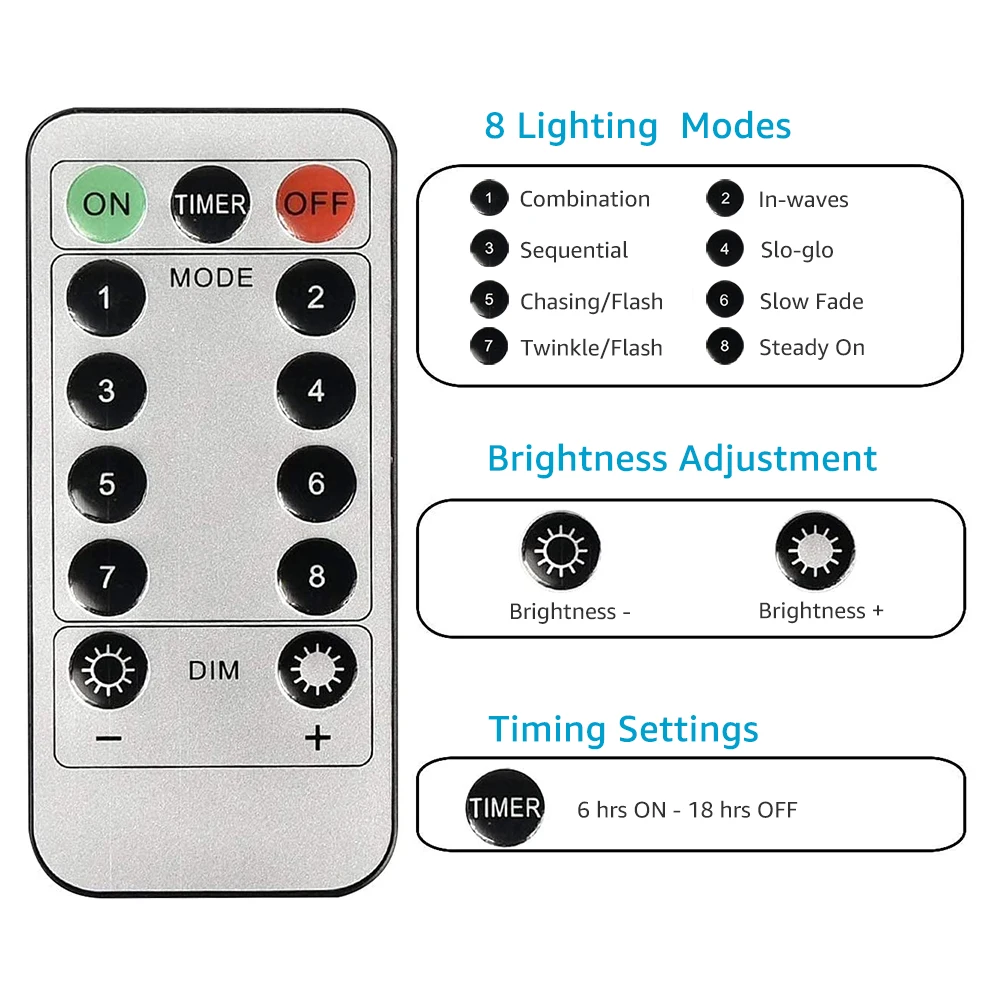 ON TIMER OFF

MODE

1 2

3 4

5 6

7 8

DIM

− +

8 Lighting Modes

1 Combination
2 In-waves
3 Sequential
4 Slo-glo
5 Chasing/Flash
6 Slow Fade
7 Twinkle/Flash
8 Steady On

Brightness Adjustment

Brightness -
Brightness +

Timing Settings

TIMER 6 hrs ON - 18 hrs OFF