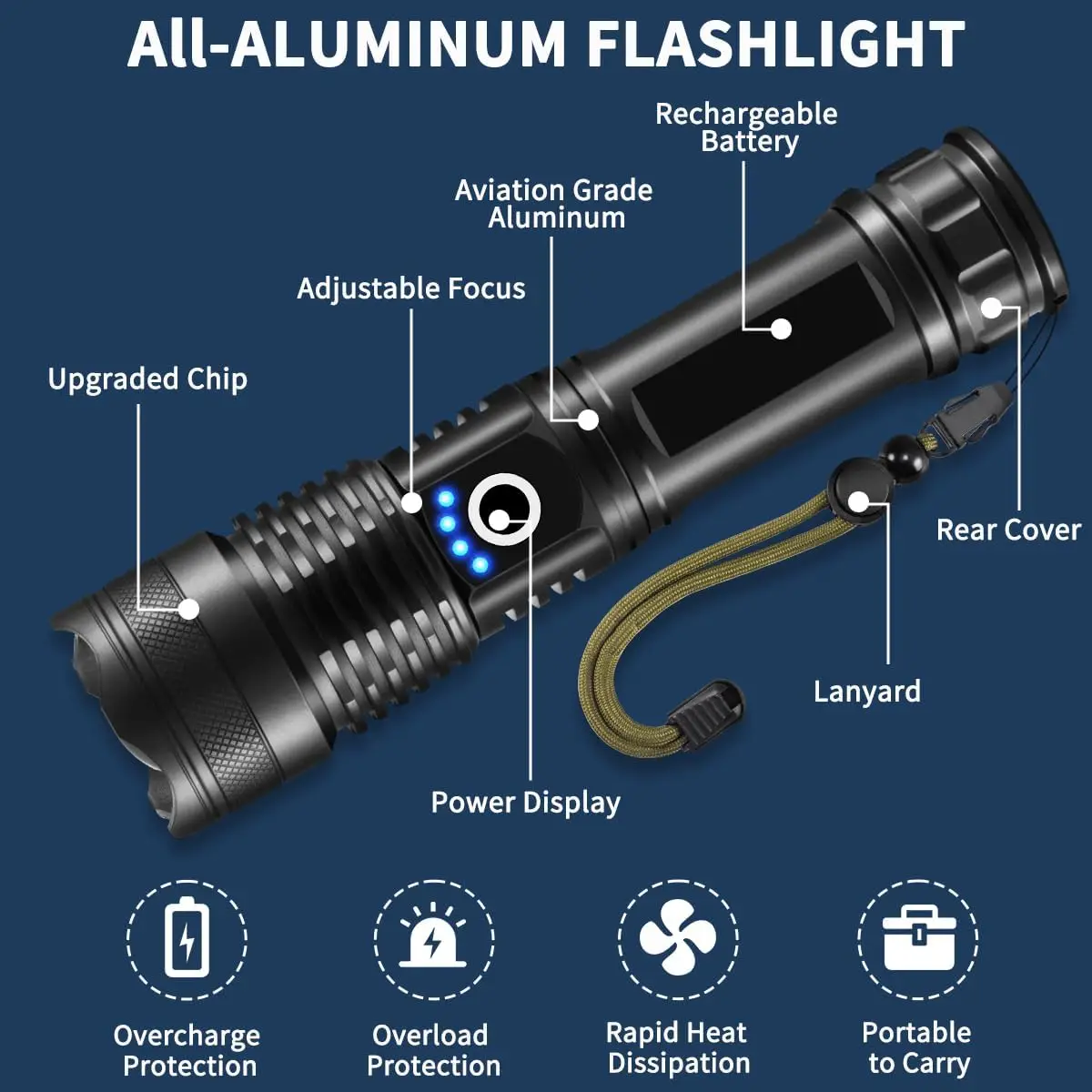 All-ALUMINUM FLASHLIGHT

Rechargeable Battery

Aviation Grade Aluminum

Adjustable Focus

Upgraded Chip

Rear Cover

Lanyard

Power Display

Overcharge Protection

Overload Protection

Rapid Heat Dissipation

Portable to Carry