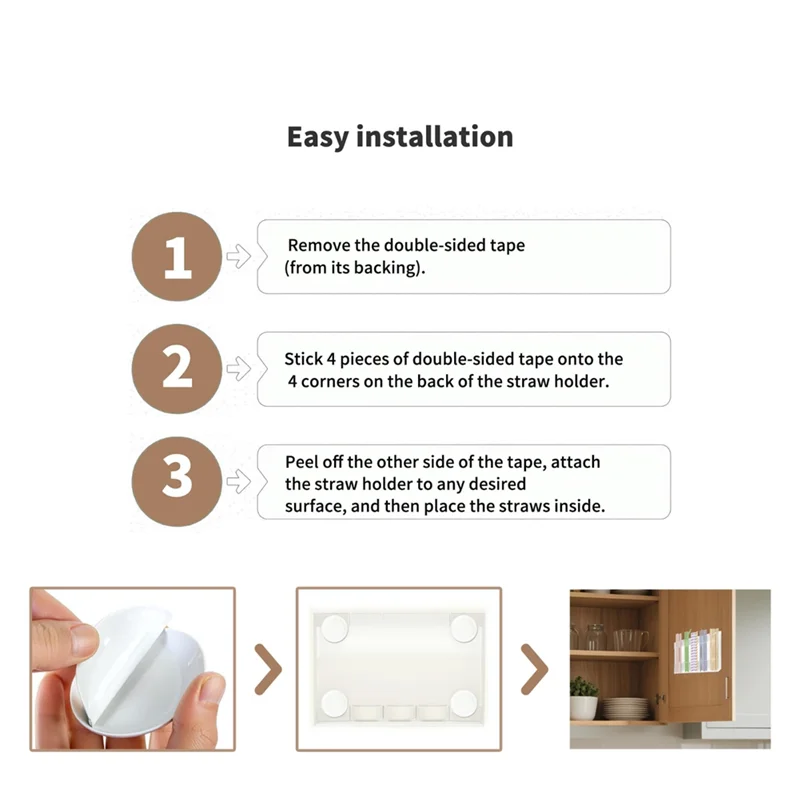 Easy installation

1

Remove the double-sided tape (from its backing).

2

Stick 4 pieces of double-sided tape onto the 4 corners on the back of the straw holder.

3

Peel off the other side of the tape, attach the straw holder to any desired surface, and then place the straws inside.