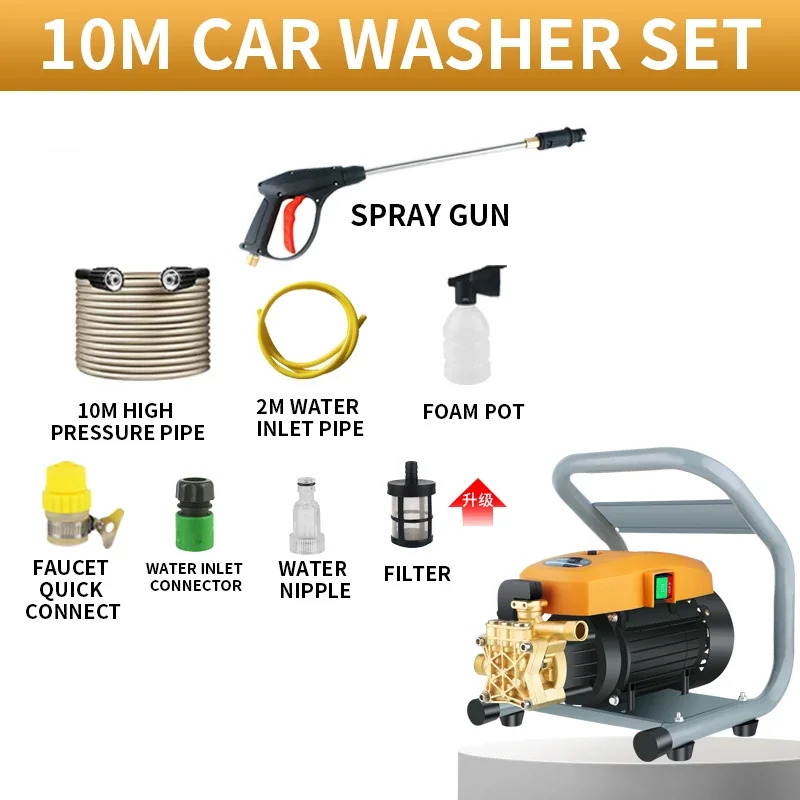 10M CAR WASHER SET

SPRAY GUN

10M HIGH PRESSURE PIPE

2M WATER INLET PIPE

FOAM POT

FAUCET QUICK CONNECT

WATER INLET CONNECTOR

WATER NIPPLE

FILTER

升级