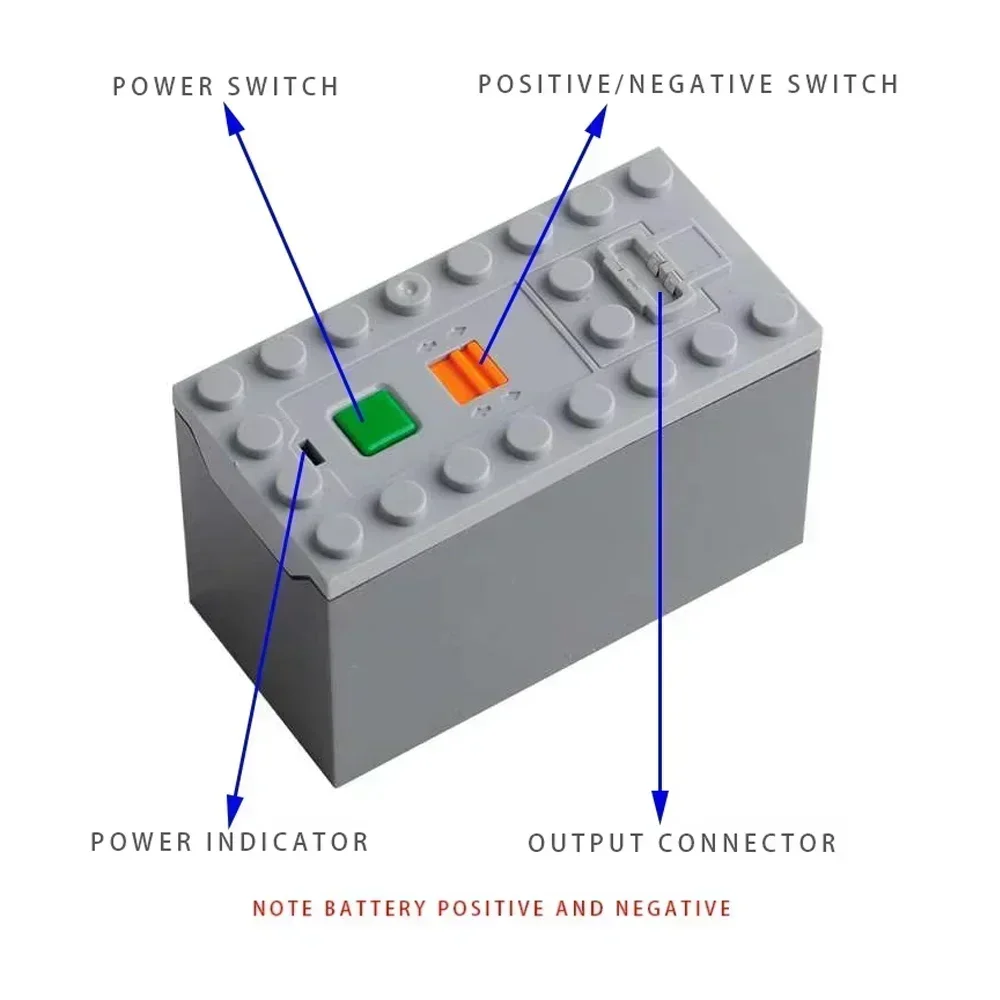 POWER SWITCH

POSITIVE/NEGATIVE SWITCH

POWER INDICATOR

OUTPUT CONNECTOR

NOTE BATTERY POSITIVE AND NEGATIVE