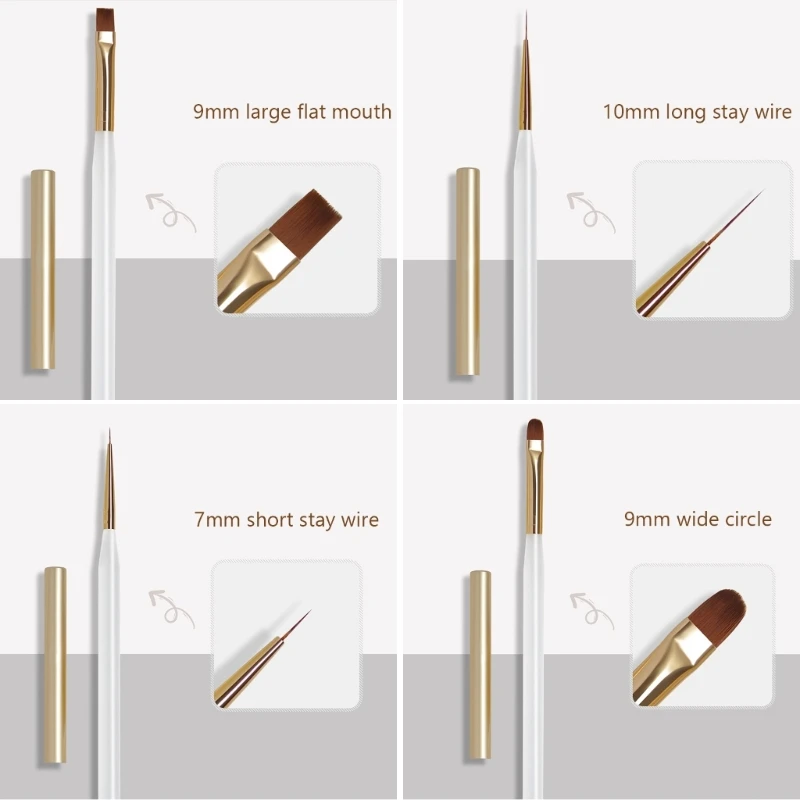 9mm large flat mouth

10mm long stay wire

7mm short stay wire

9mm wide circle