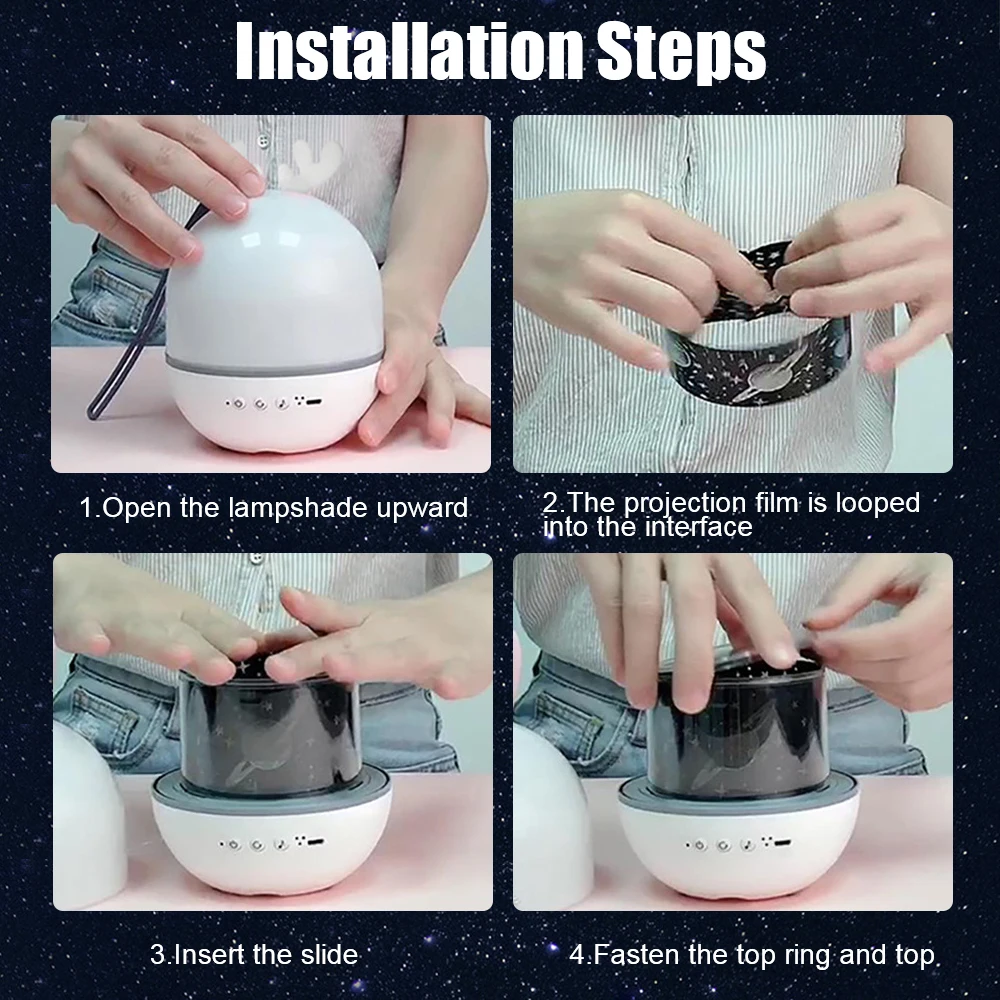 Installation Steps

1.Open the lampshade upward

2.The projection film is looped into the interface

3.Insert the slide

4.Fasten the top ring and top