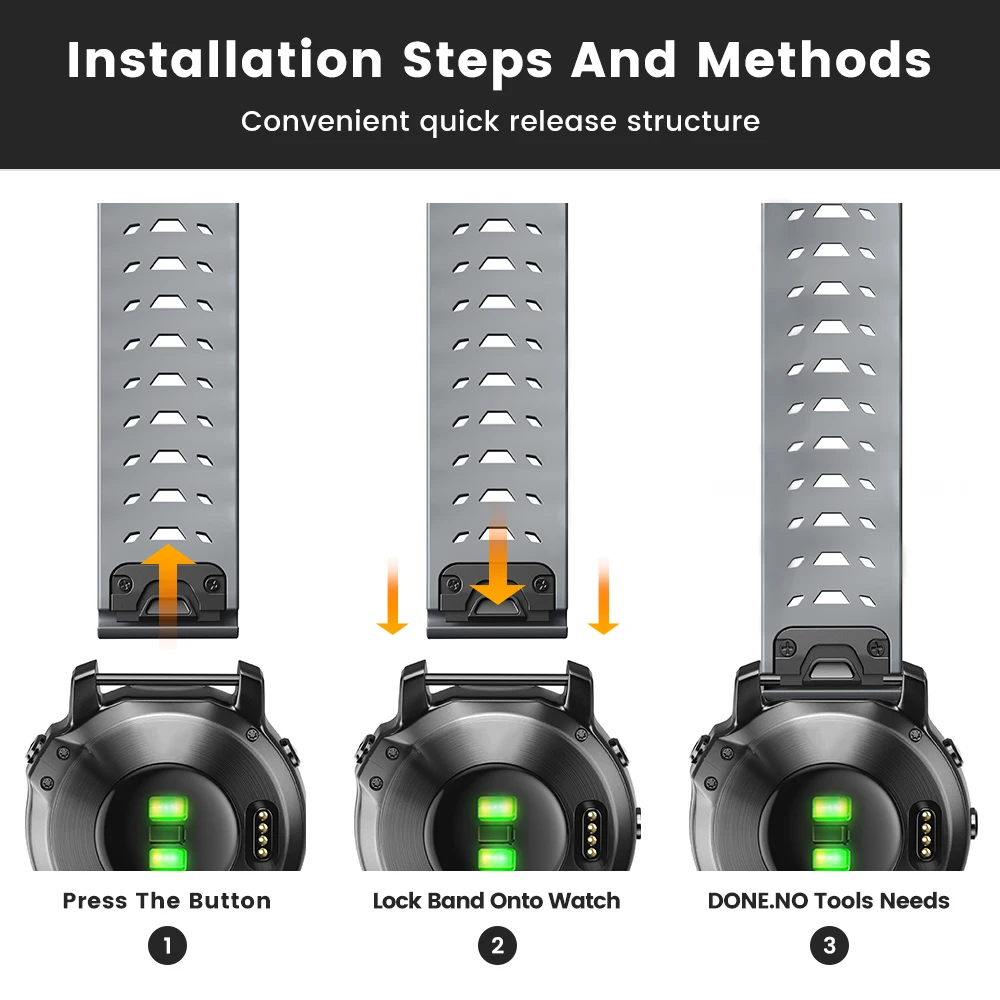 Installation Steps And Methods

Convenient quick release structure

Press The Button
1

Lock Band Onto Watch
2

DONE.NO Tools Needs
3