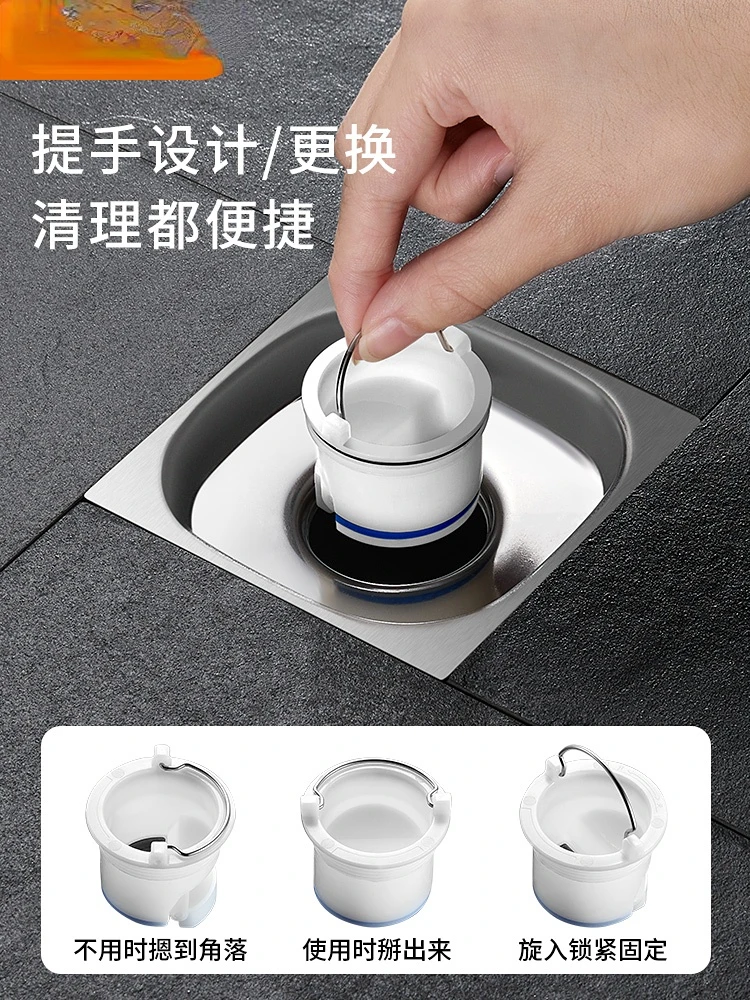 提手设计/更换
清理都便捷

不用时摁到角落

使用时掰出来

旋入锁紧固定