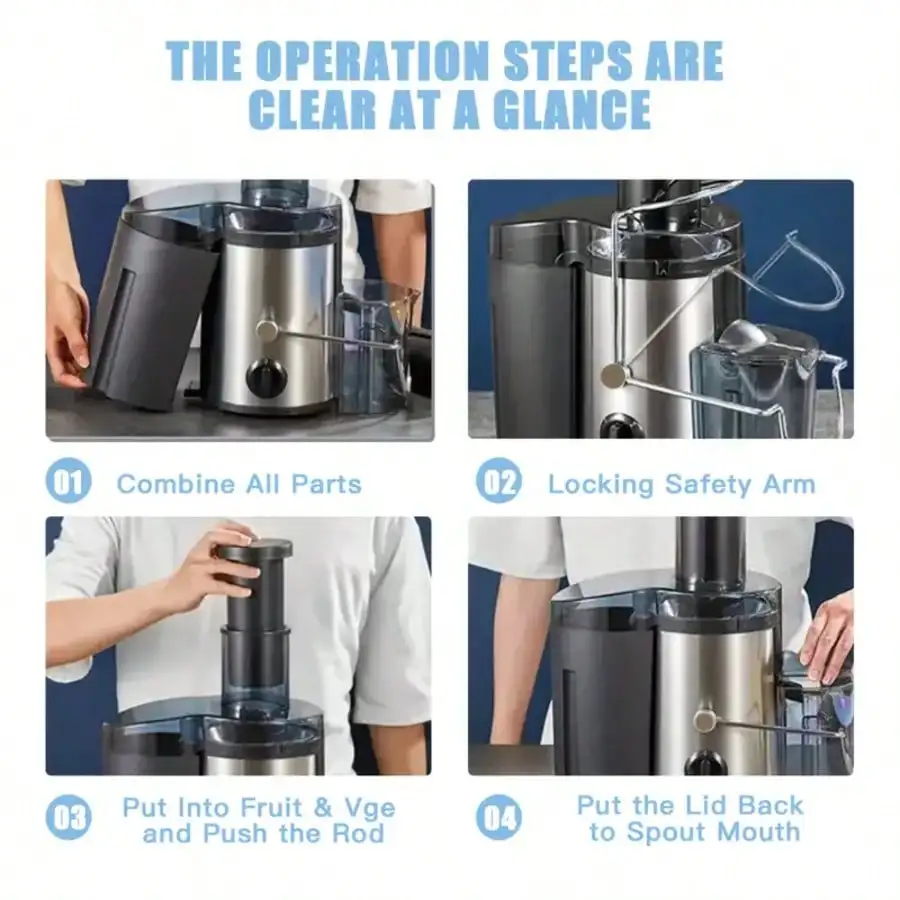 THE OPERATION STEPS ARE CLEAR AT A GLANCE

01 Combine All Parts

02 Locking Safety Arm

03 Put Into Fruit & Vge and Push the Rod

04 Put the Lid Back to Spout Mouth