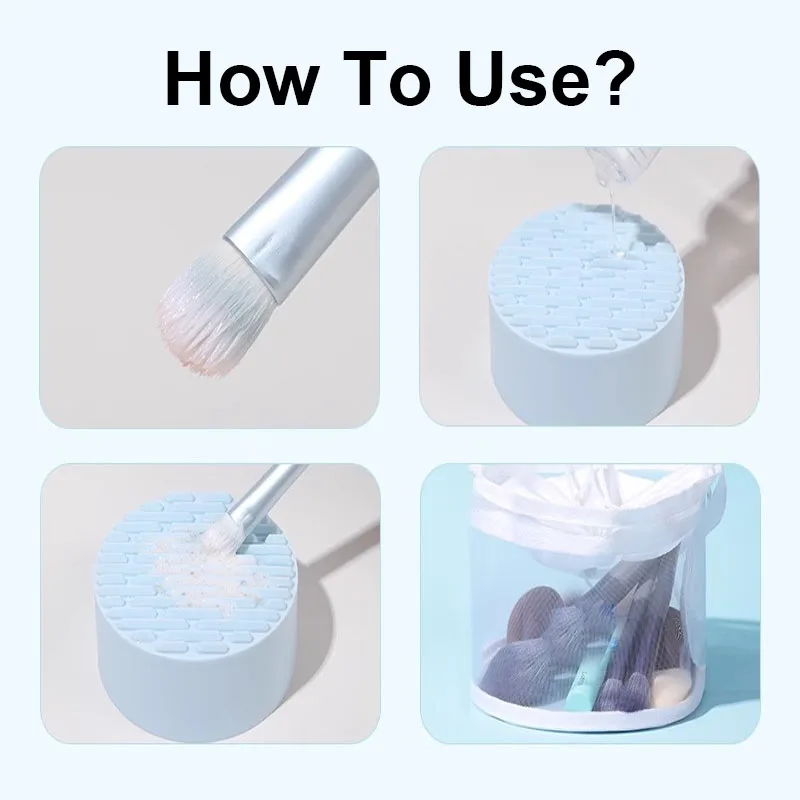 How To Use?