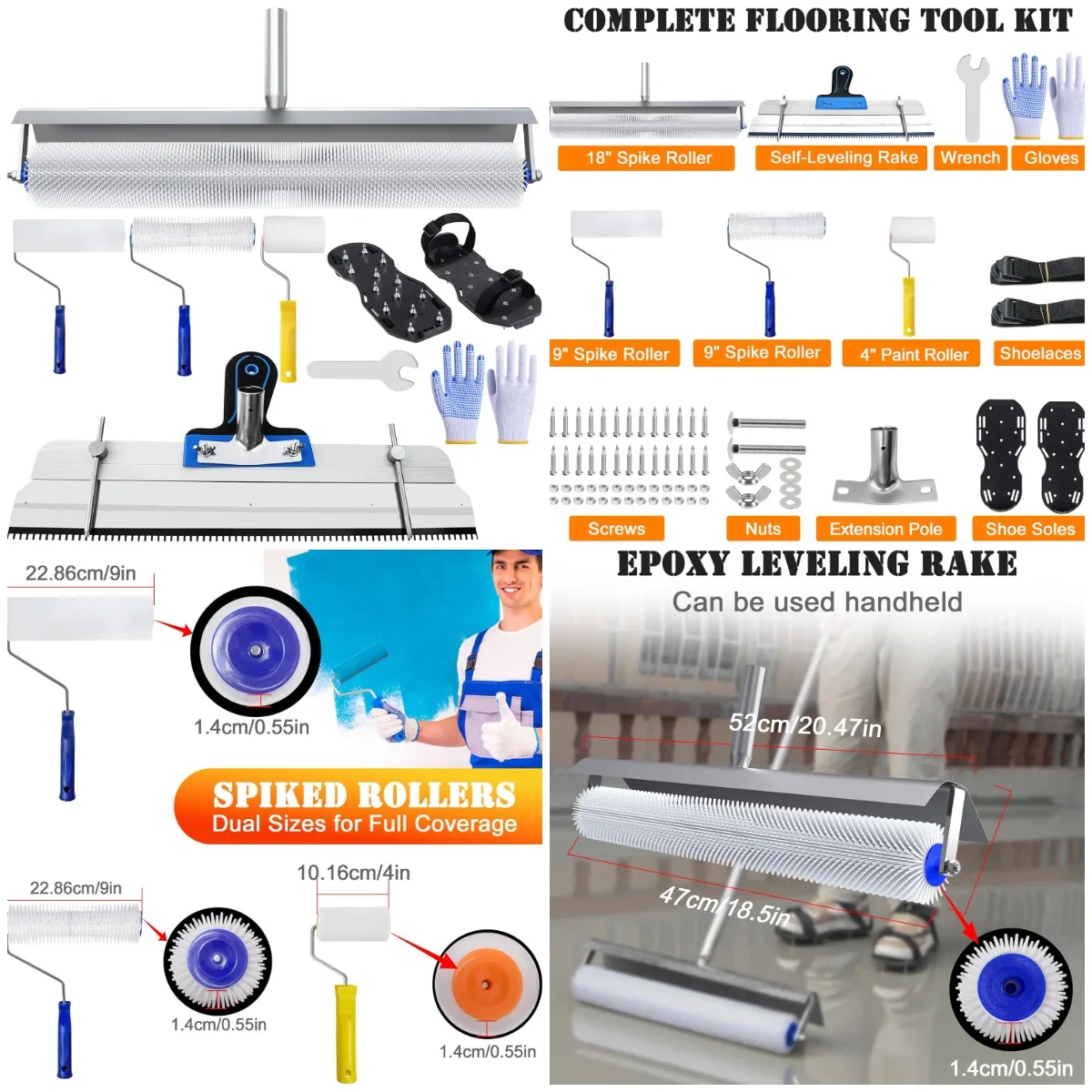 COMPLETE FLOORING TOOL KIT

18" Spike Roller
Self-Leveling Rake
Wrench
Gloves

9" Spike Roller
9" Spike Roller
4" Paint Roller
Shoelaces

Screws
Nuts
Extension Pole
Shoe Soles

22.86cm/9in
1.4cm/0.55in

SPIKED ROLLERS
Dual Sizes for Full Coverage

22.86cm/9in
1.4cm/0.55in
10.16cm/4in
1.4cm/0.55in

EPOXY LEVELING RAKE
Can be used handheld

52cm/20.47in
47cm/18.5in
1.4cm/0.55in