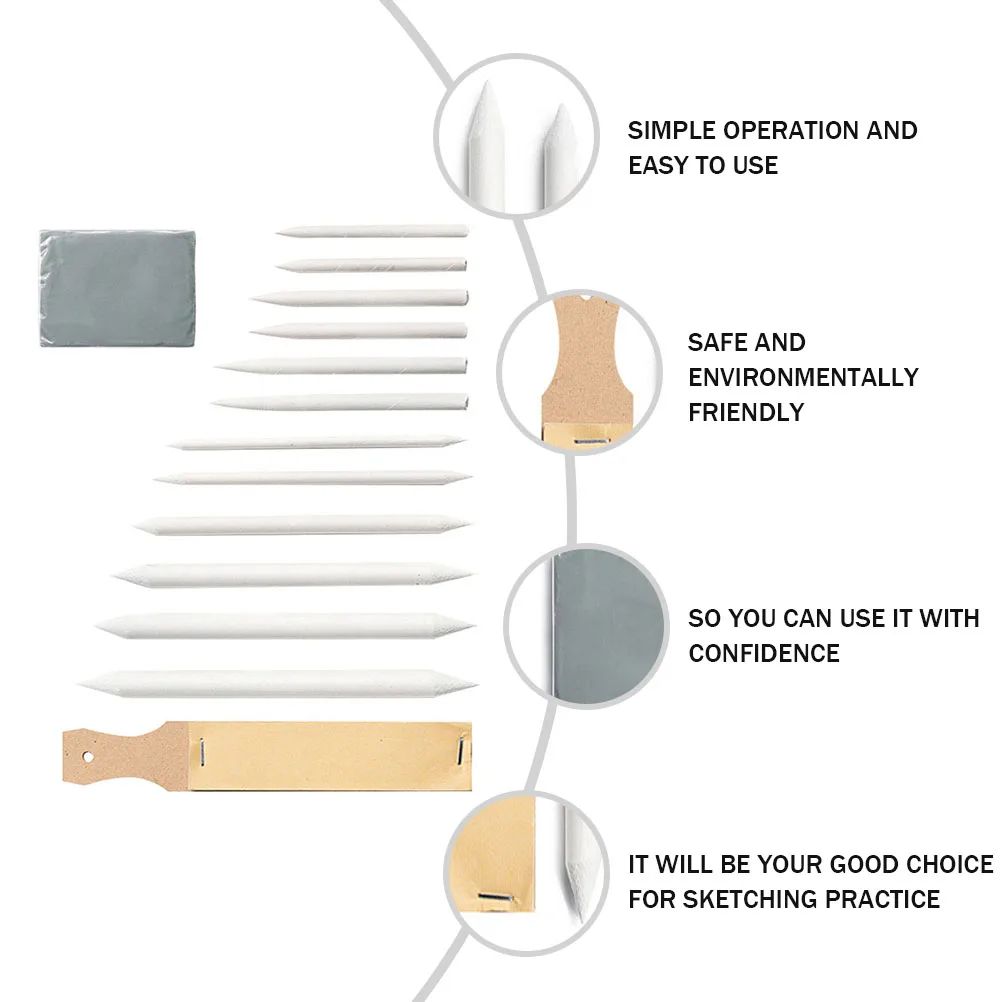 SIMPLE OPERATION AND EASY TO USE

SAFE AND ENVIRONMENTALLY FRIENDLY

SO YOU CAN USE IT WITH CONFIDENCE

IT WILL BE YOUR GOOD CHOICE FOR SKETCHING PRACTICE