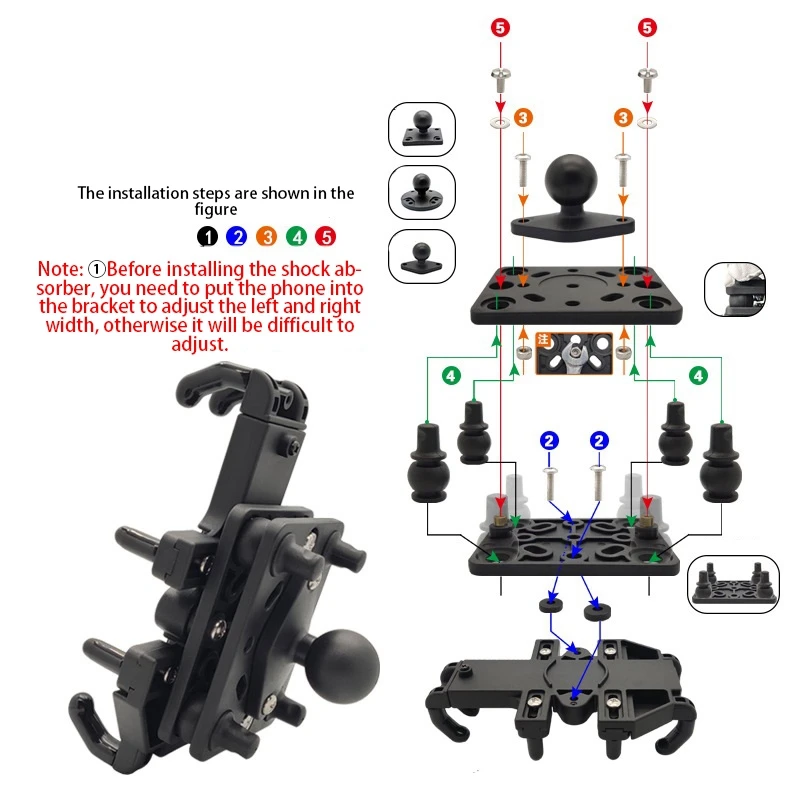 The installation steps are shown in the figure

1 2 3 4 5

Note: ①Before installing the shock absorber, you need to put the phone into the bracket to adjust the left and right width, otherwise it will be difficult to adjust.

5 5

3 3

注

4 4

2 2