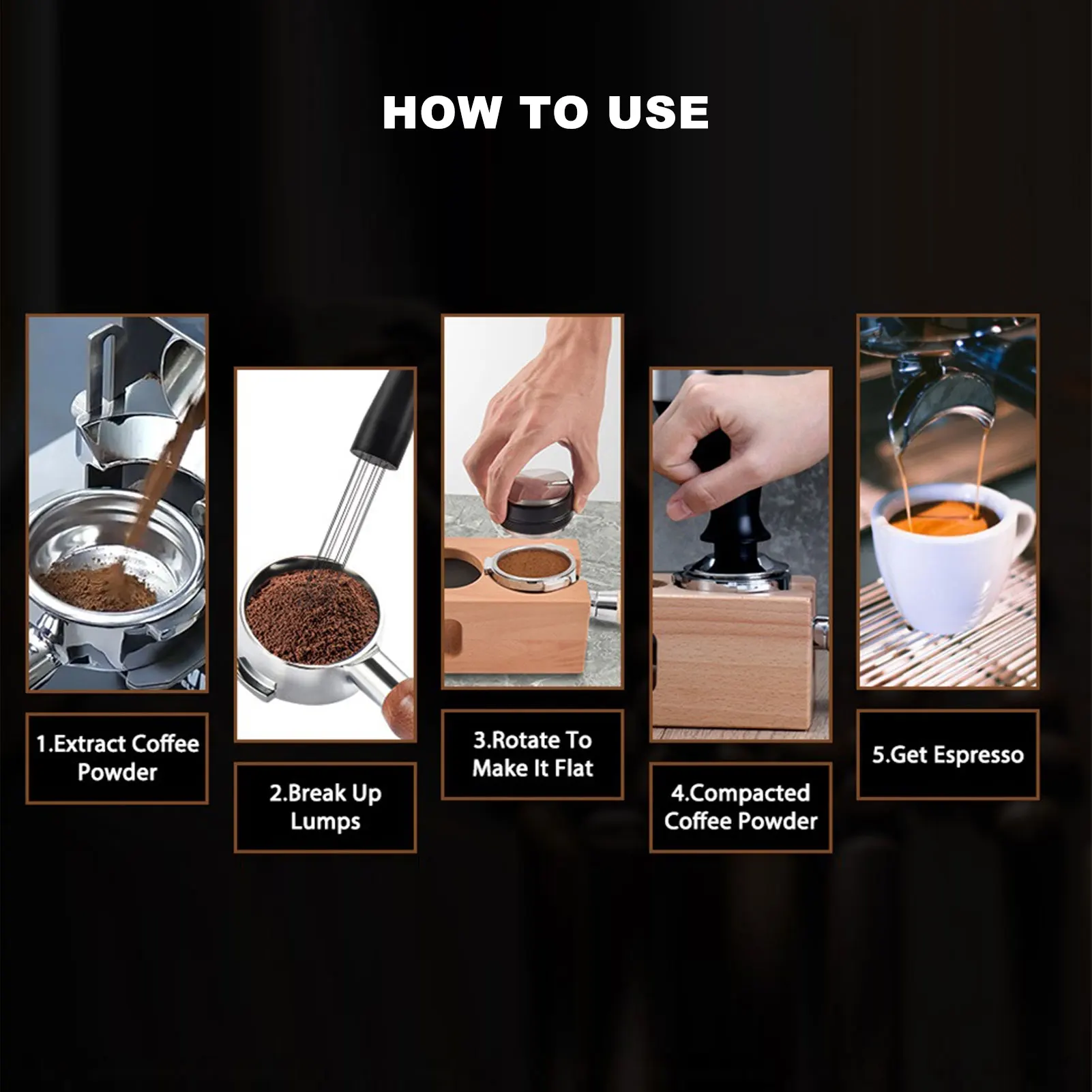 HOW TO USE

1.Extract Coffee Powder

2.Break Up Lumps

3.Rotate To Make It Flat

4.Compacted Coffee Powder

5.Get Espresso