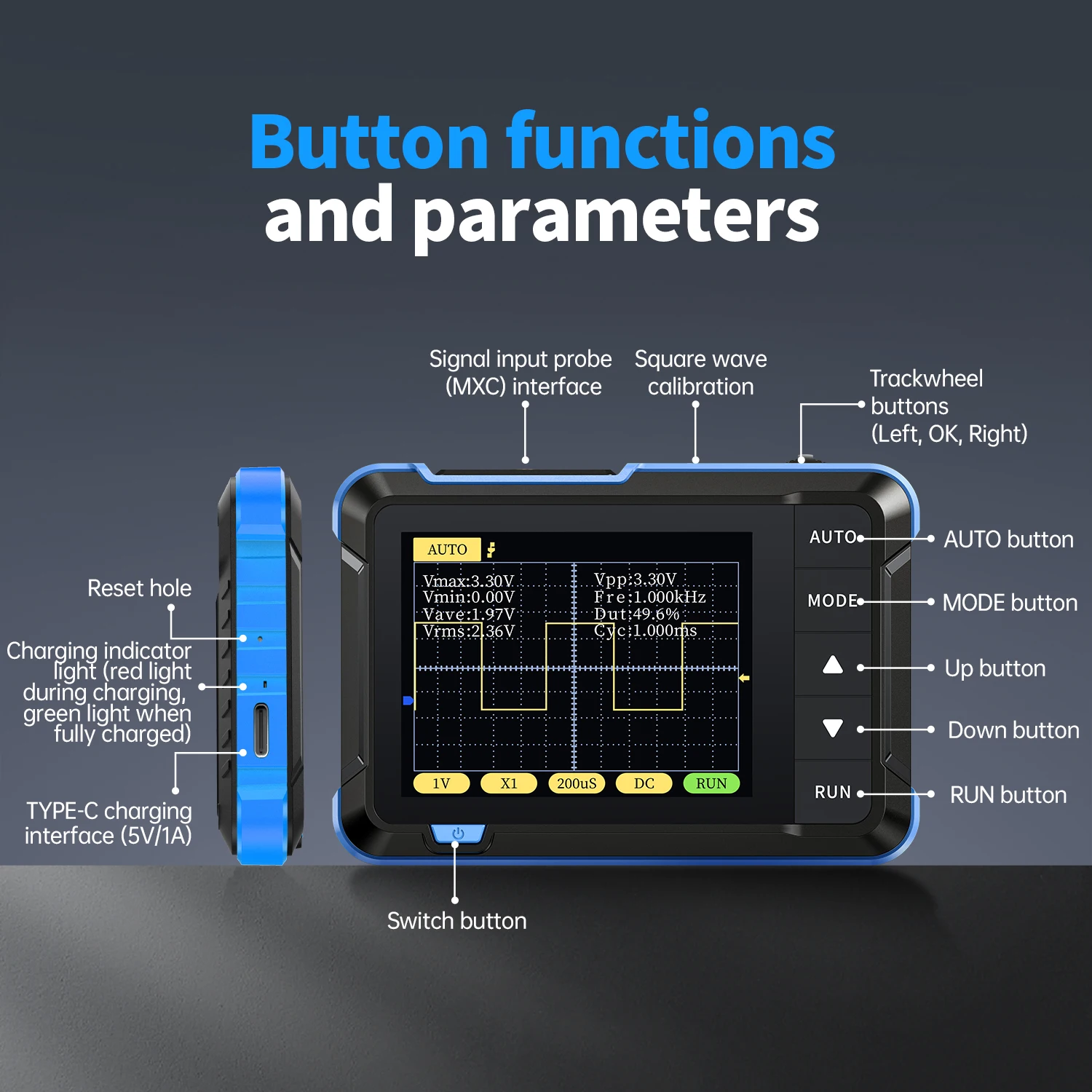 Button functions and parameters

Signal input probe (MXC) interface

Square wave calibration

Trackwheel buttons (Left, OK, Right)

Reset hole

Charging indicator light (red light during charging, green light when fully charged)

TYPE-C charging interface (5V/1A)

AUTO

Vmax:3.30V
Vmin:0.00V
Vave:1.97V
Vrms:2.36V

Vpp:3.30V
Fre:1.000kHz
Dut:49.6%
Cyc:1.000ms

1V X1 200uS DC RUN

AUTO
MODE
RUN

AUTO button
MODE button
Up button
Down button
RUN button

Switch button