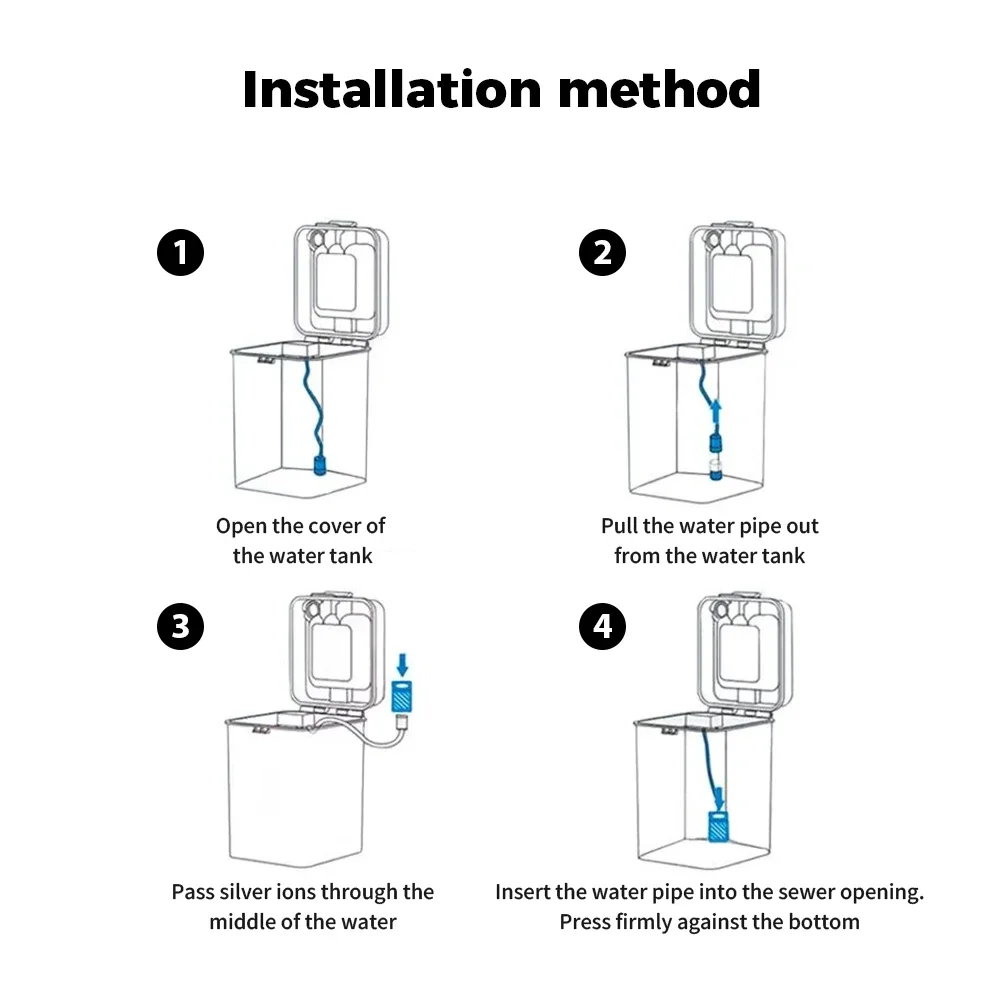 Installation method

1

Open the cover of the water tank

2

Pull the water pipe out from the water tank

3

Pass silver ions through the middle of the water

4

Insert the water pipe into the sewer opening. Press firmly against the bottom