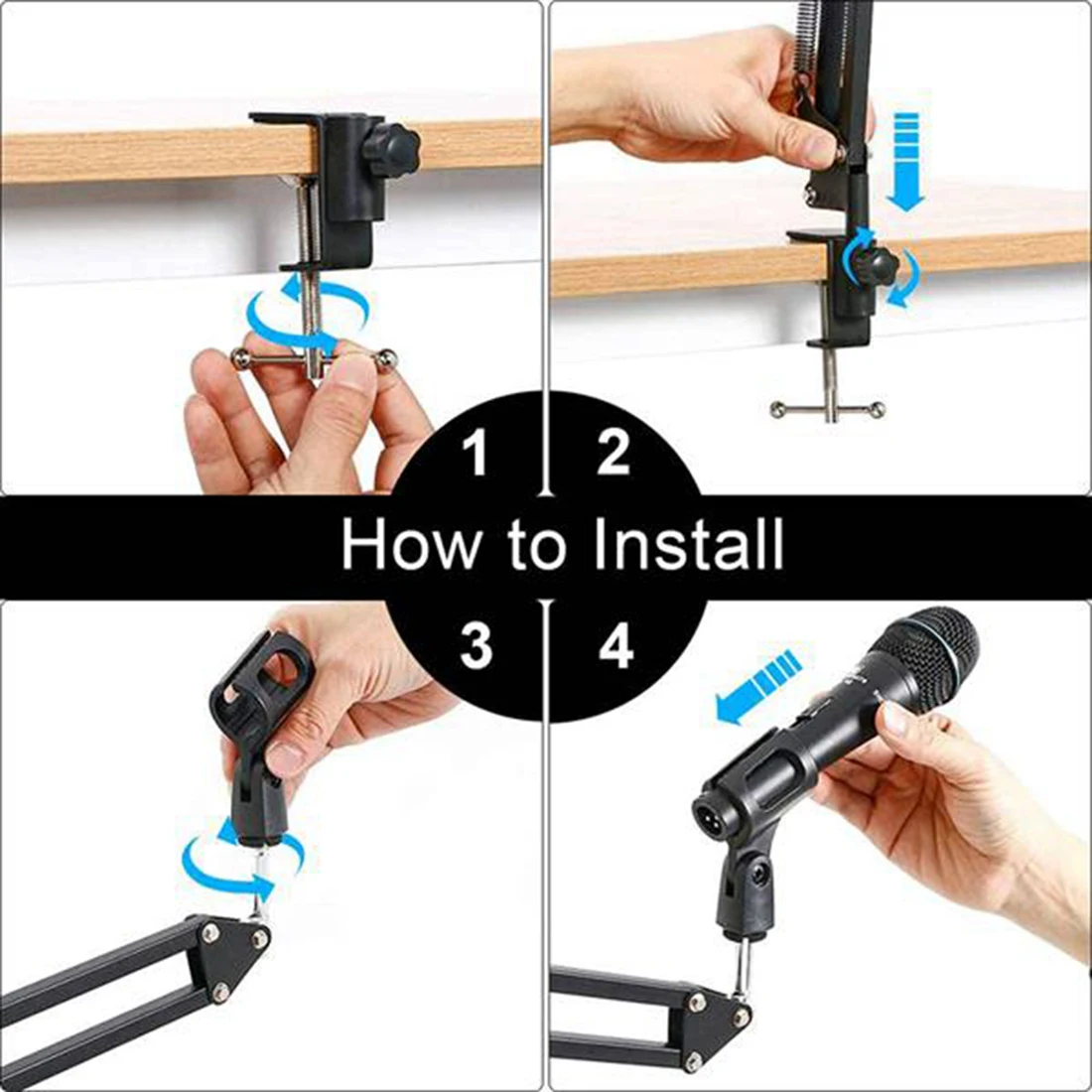 1 2
How to Install
3 4