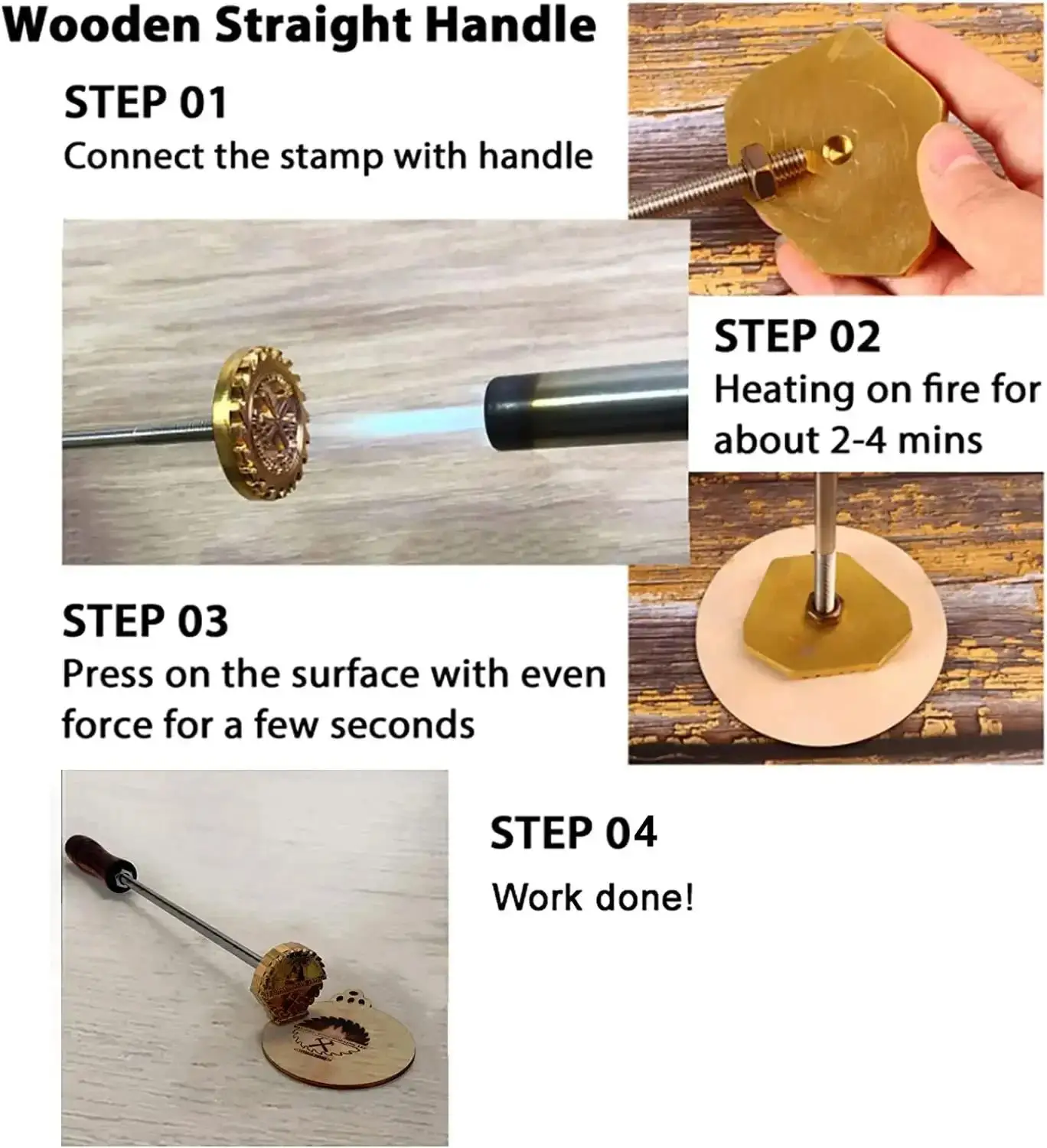 Wooden Straight Handle

STEP 01
Connect the stamp with handle

STEP 02
Heating on fire for about 2-4 mins

STEP 03
Press on the surface with even force for a few seconds

STEP 04
Work done!