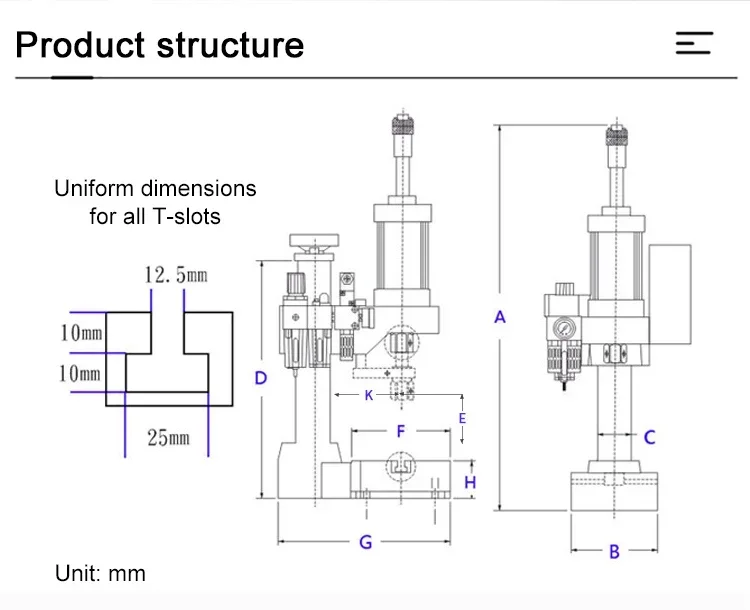 Product structure

Uniform dimensions for all T-slots

12.5mm

10mm

10mm

25mm

D

K

E

F

H

G

A

C

B

Unit: mm