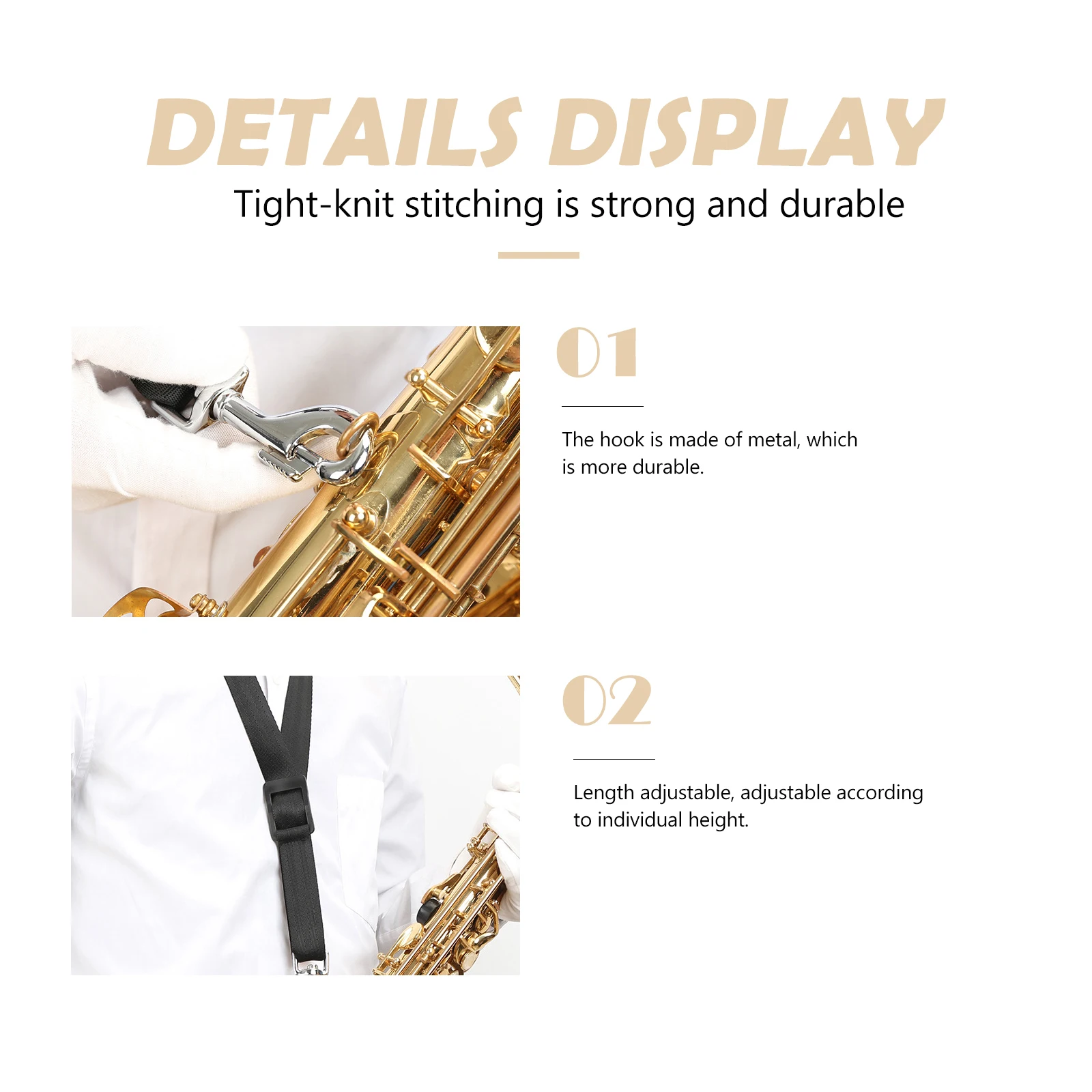 DETAILS DISPLAY

Tight-knit stitching is strong and durable

01

The hook is made of metal, which is more durable.

02

Length adjustable, adjustable according to individual height.