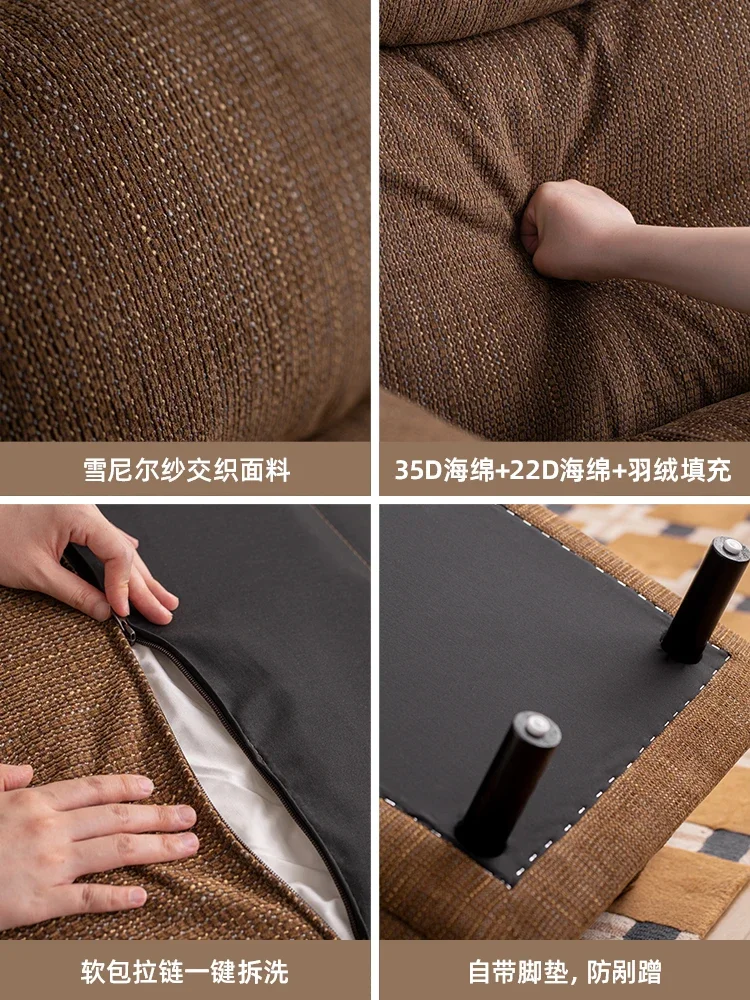 雪尼尔纱交织面料

35D海绵+22D海绵+羽绒填充

软包拉链一键拆洗

自带脚垫，防剐蹭